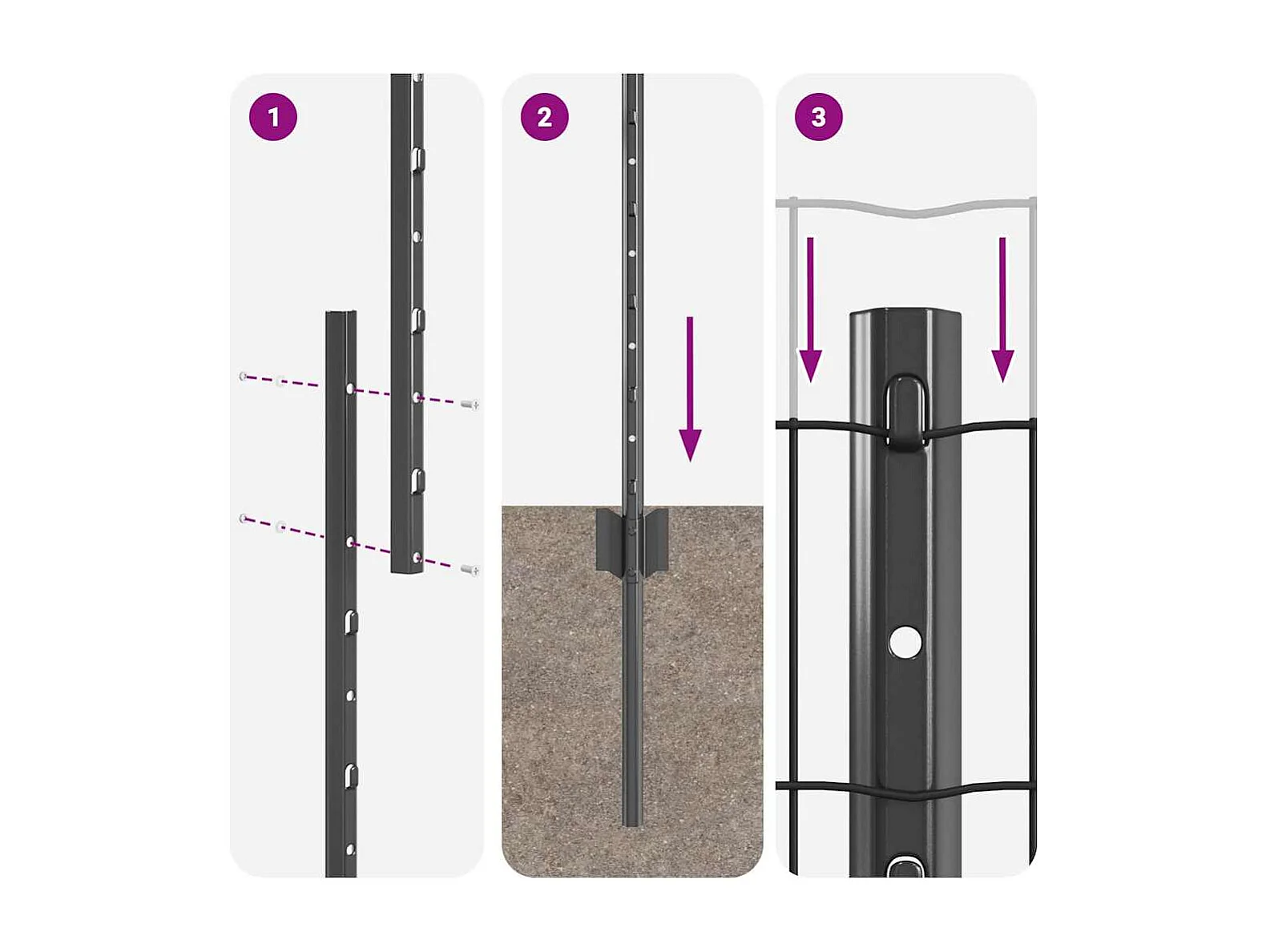 1

2

3