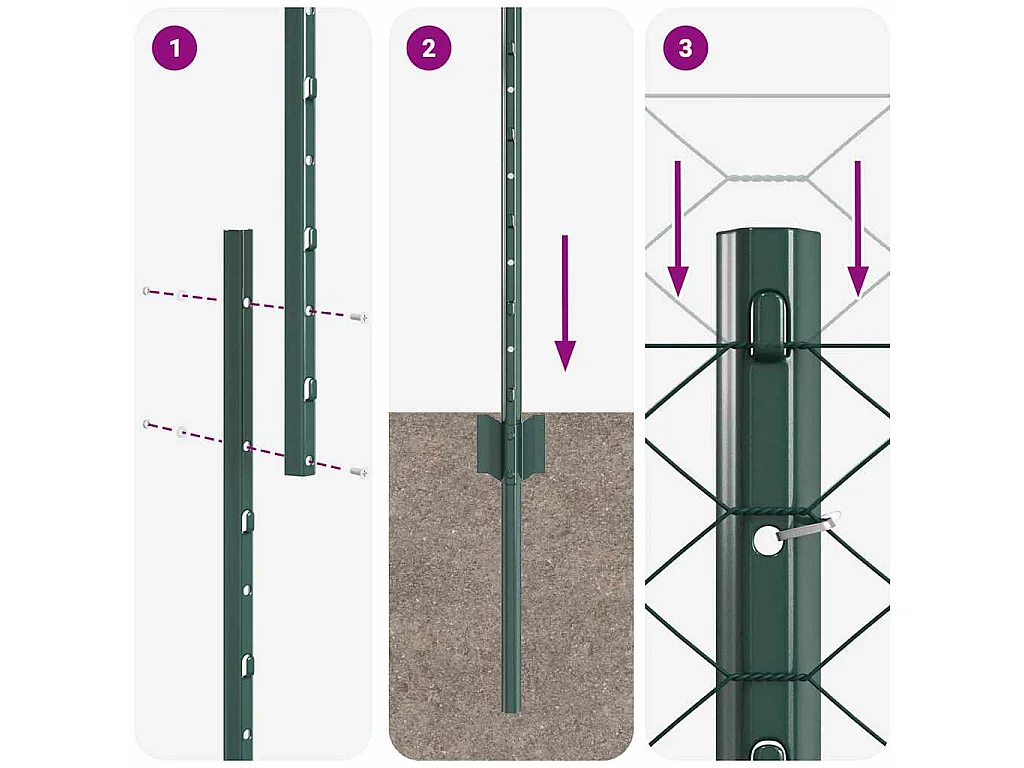 1

2

3