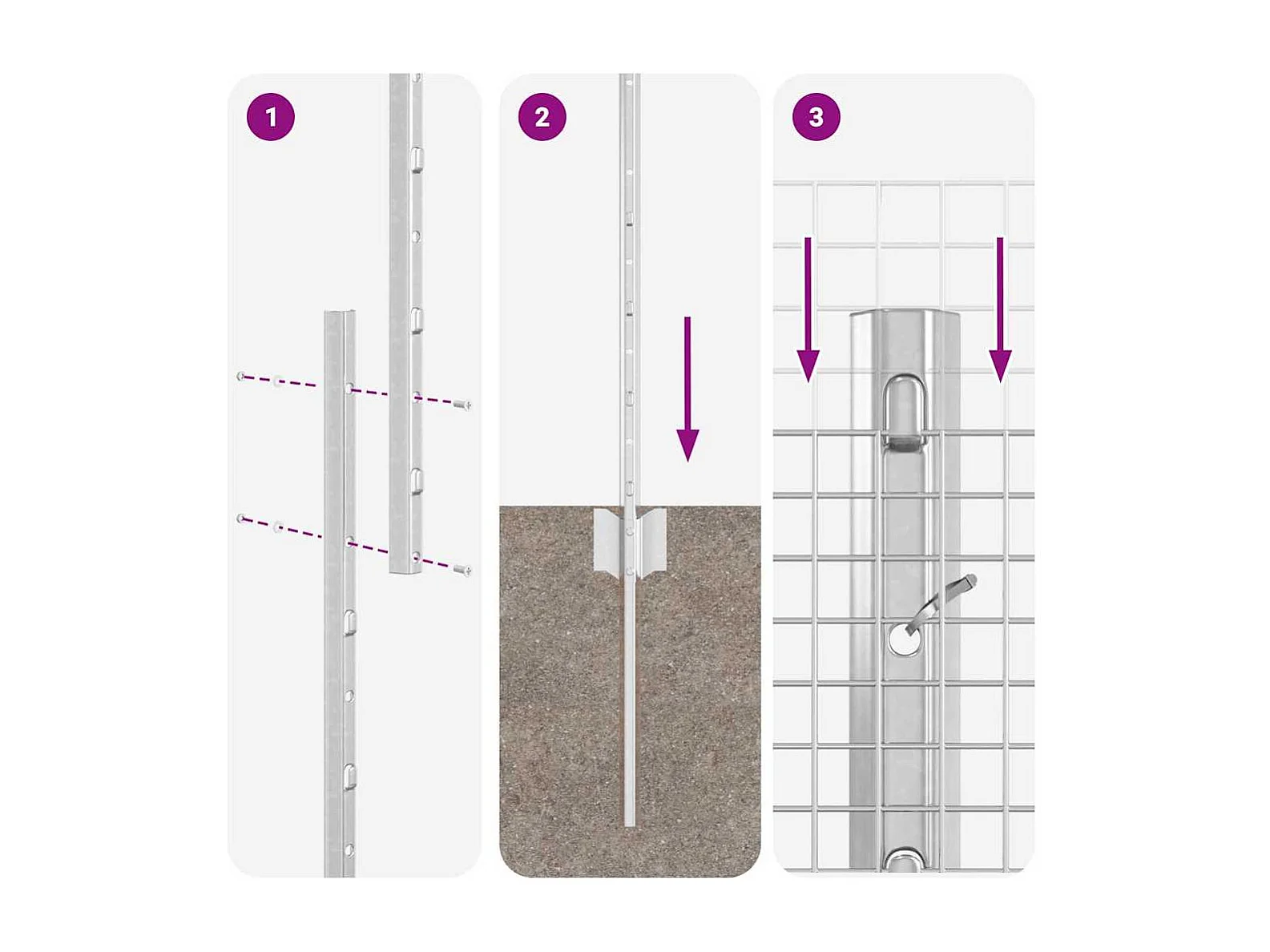 1

2

3