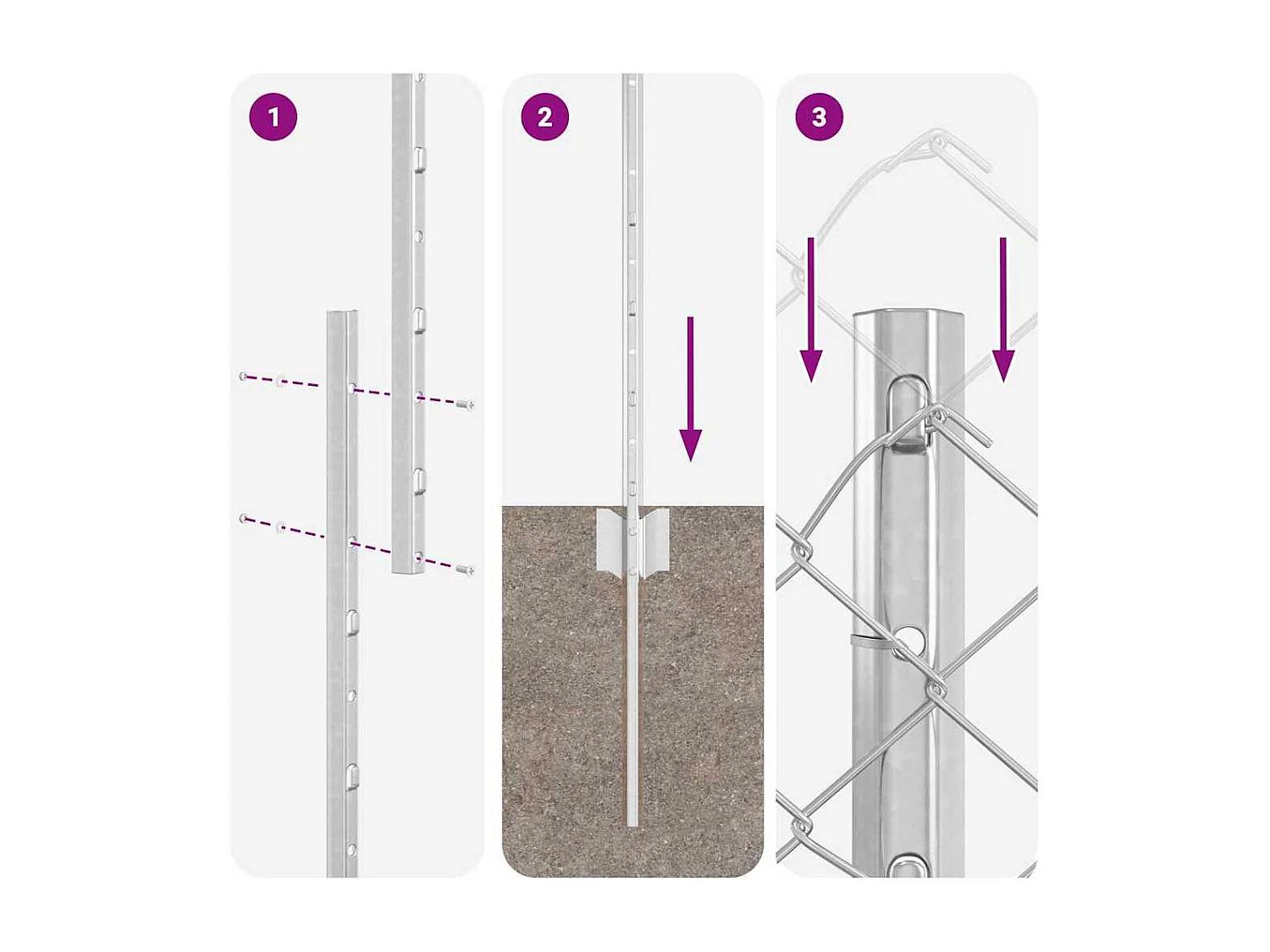 1
2
3