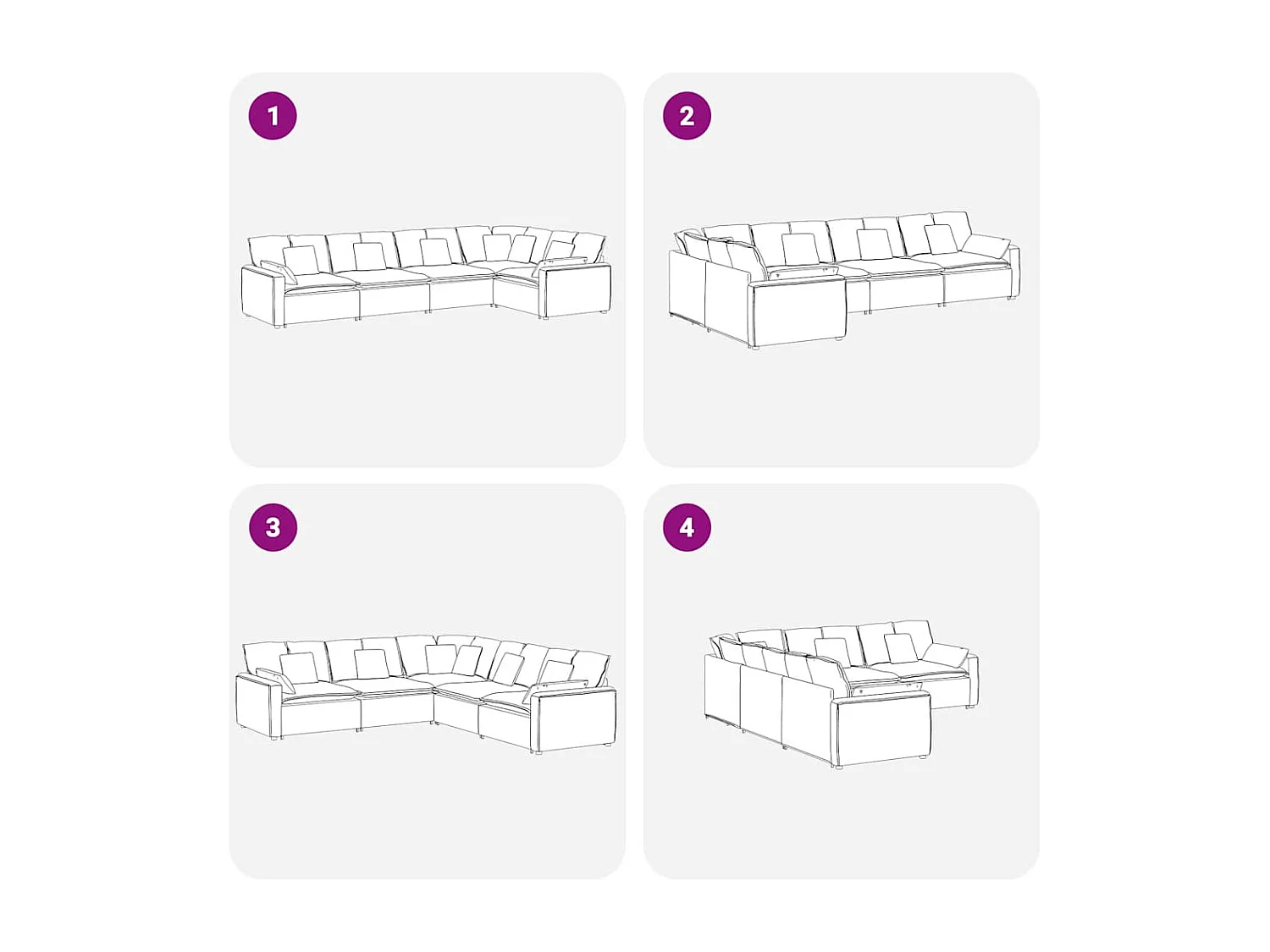 1

2

3

4