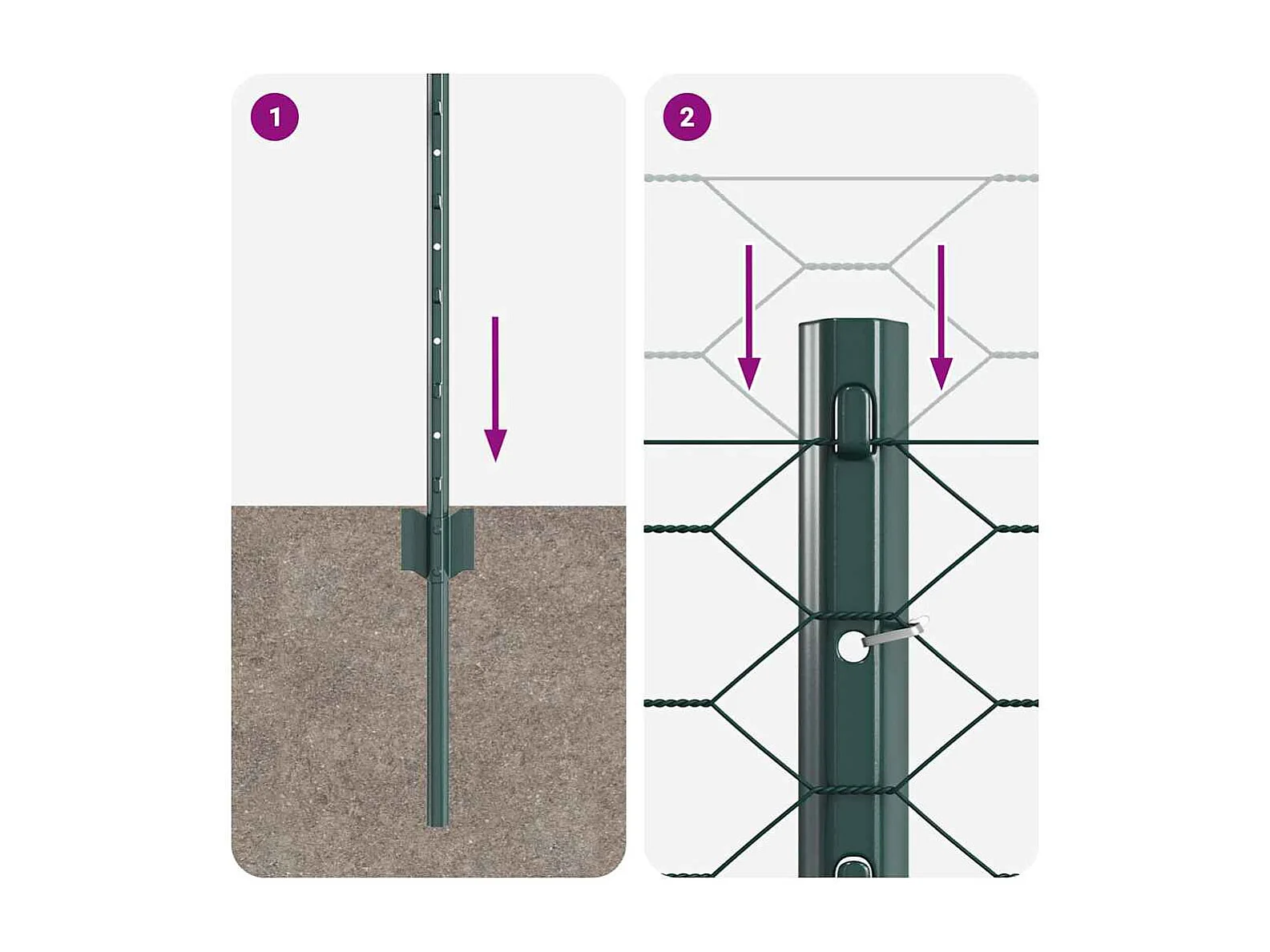 1

2