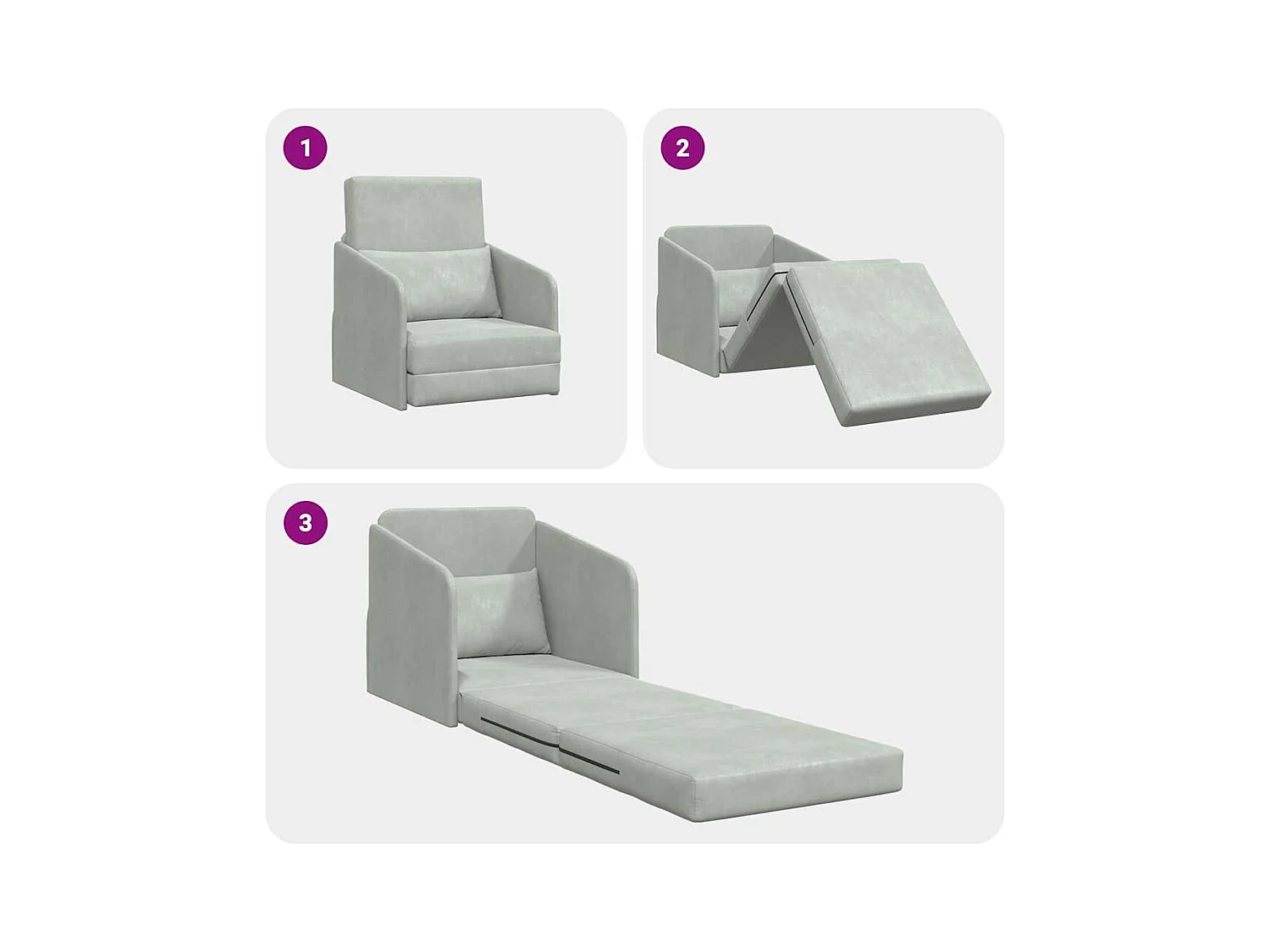 1

2

3