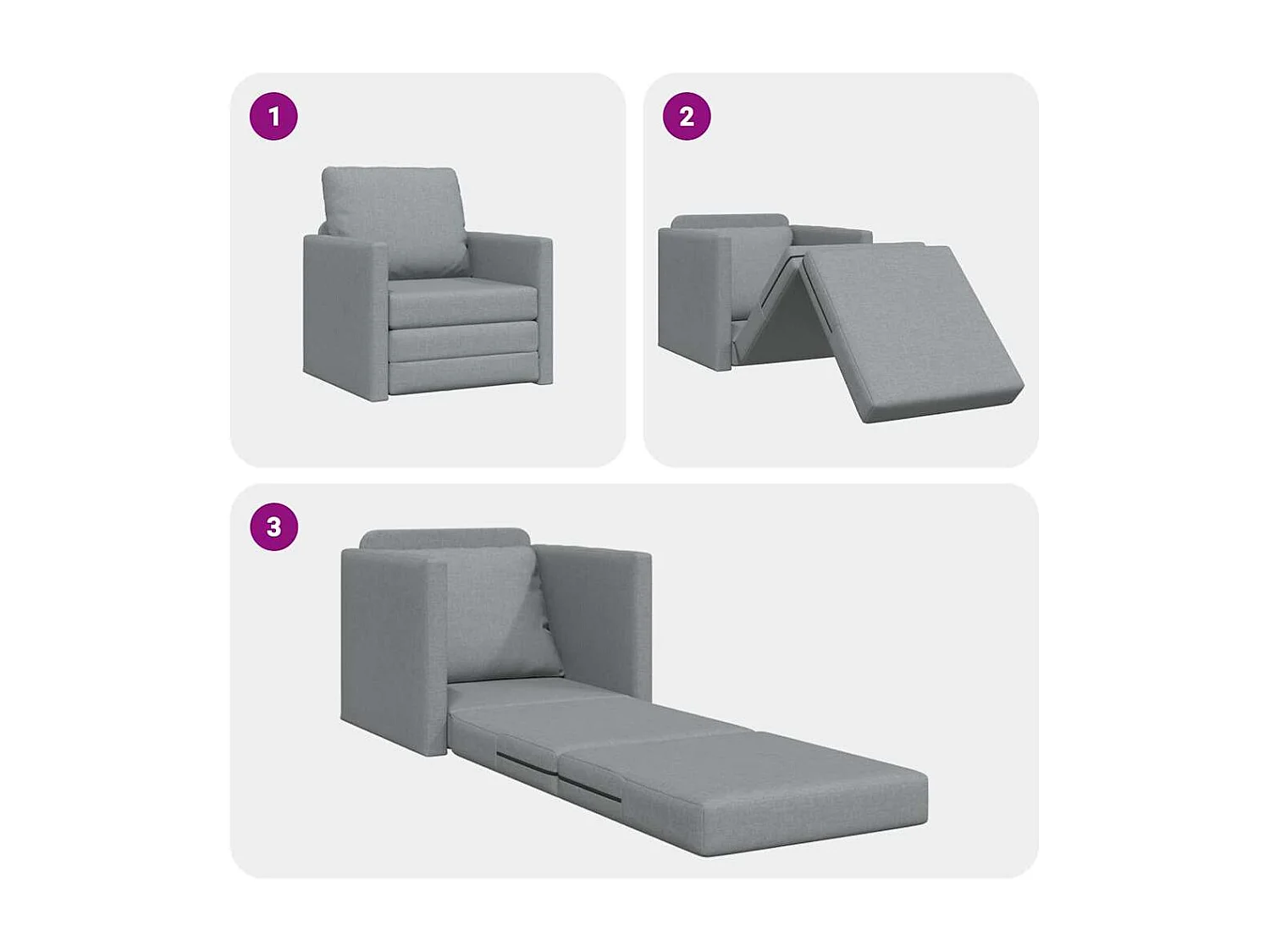 1

2

3