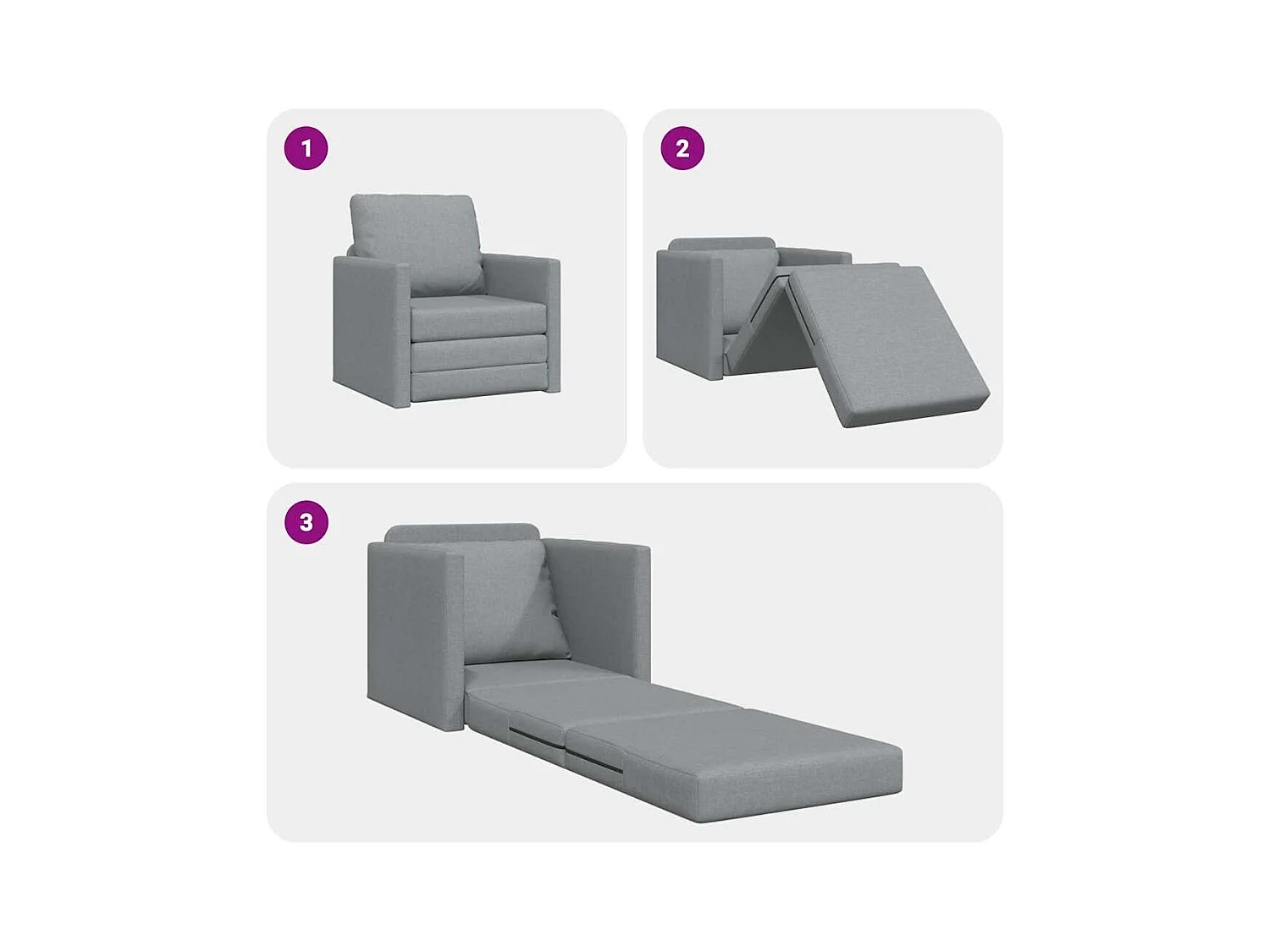 1

2

3