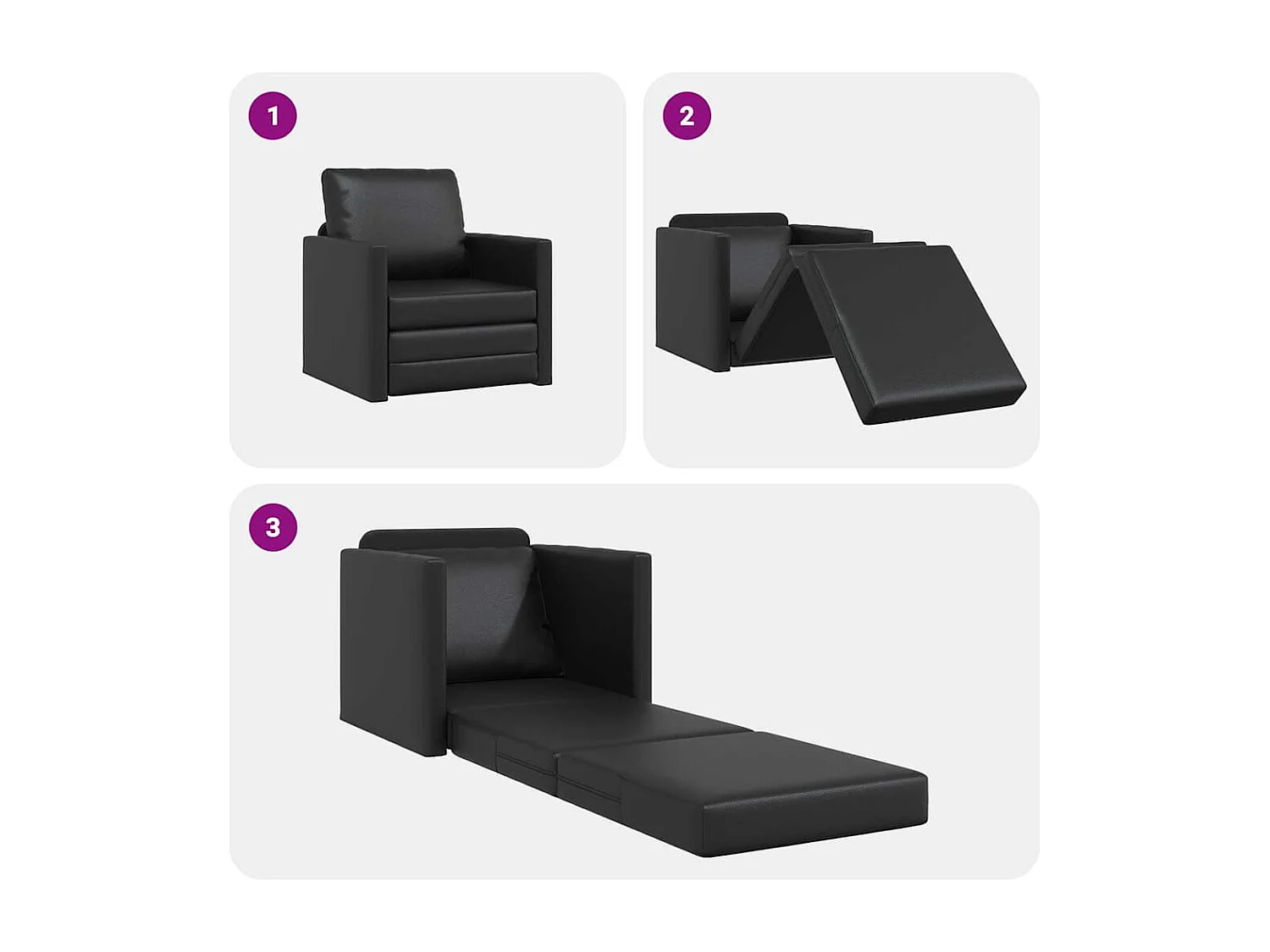 1

2

3