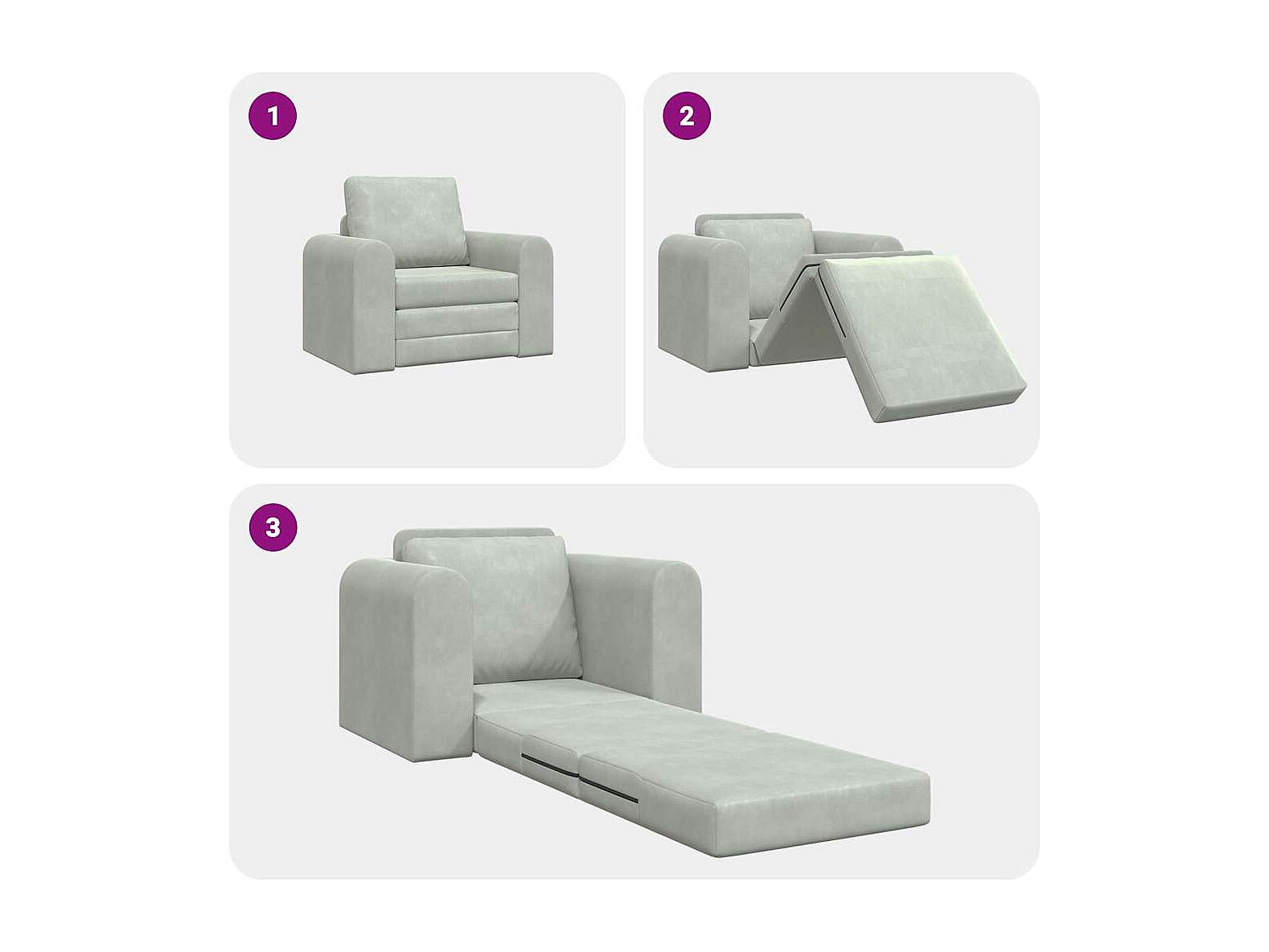 1

2

3