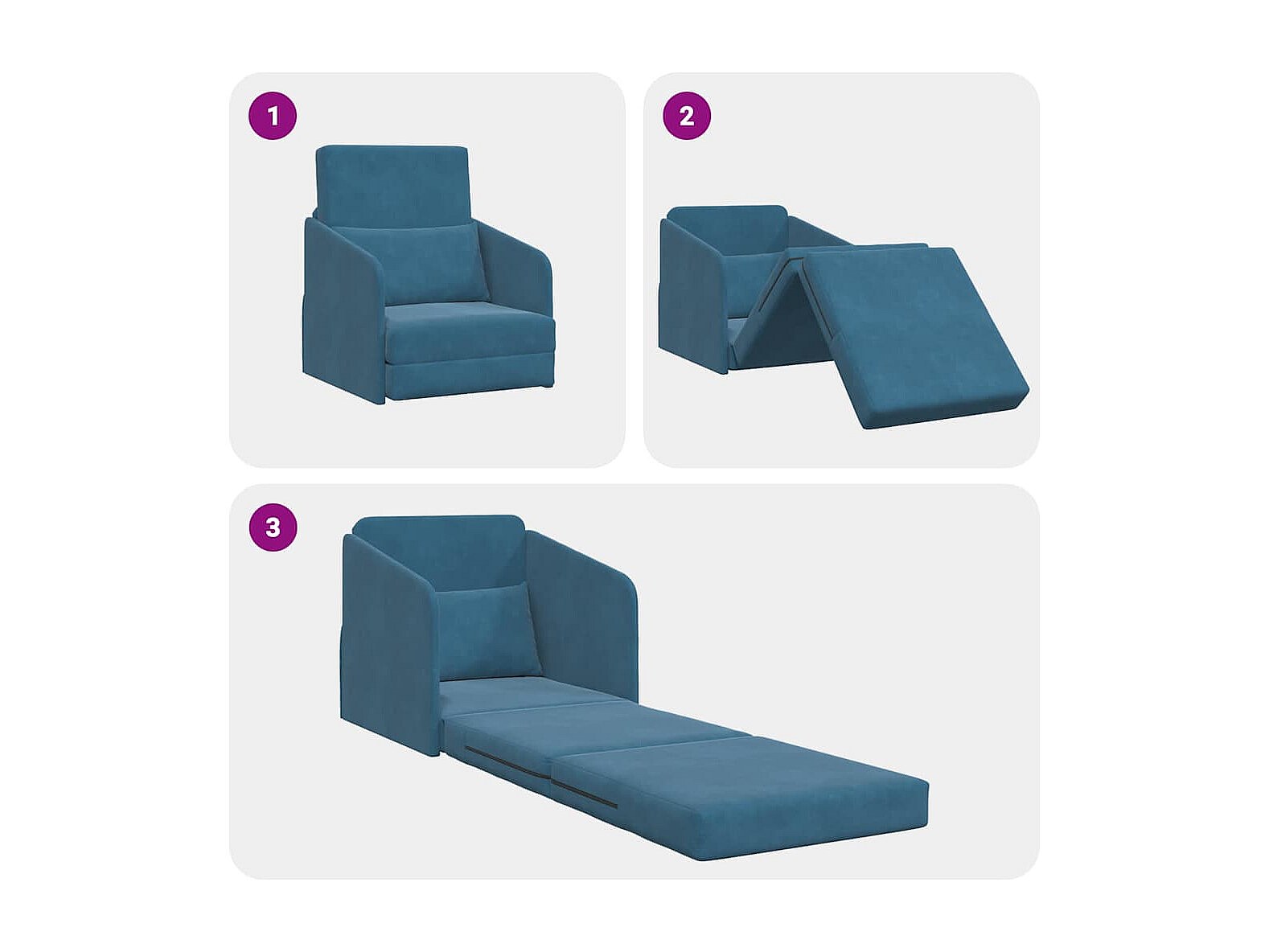 1

2

3