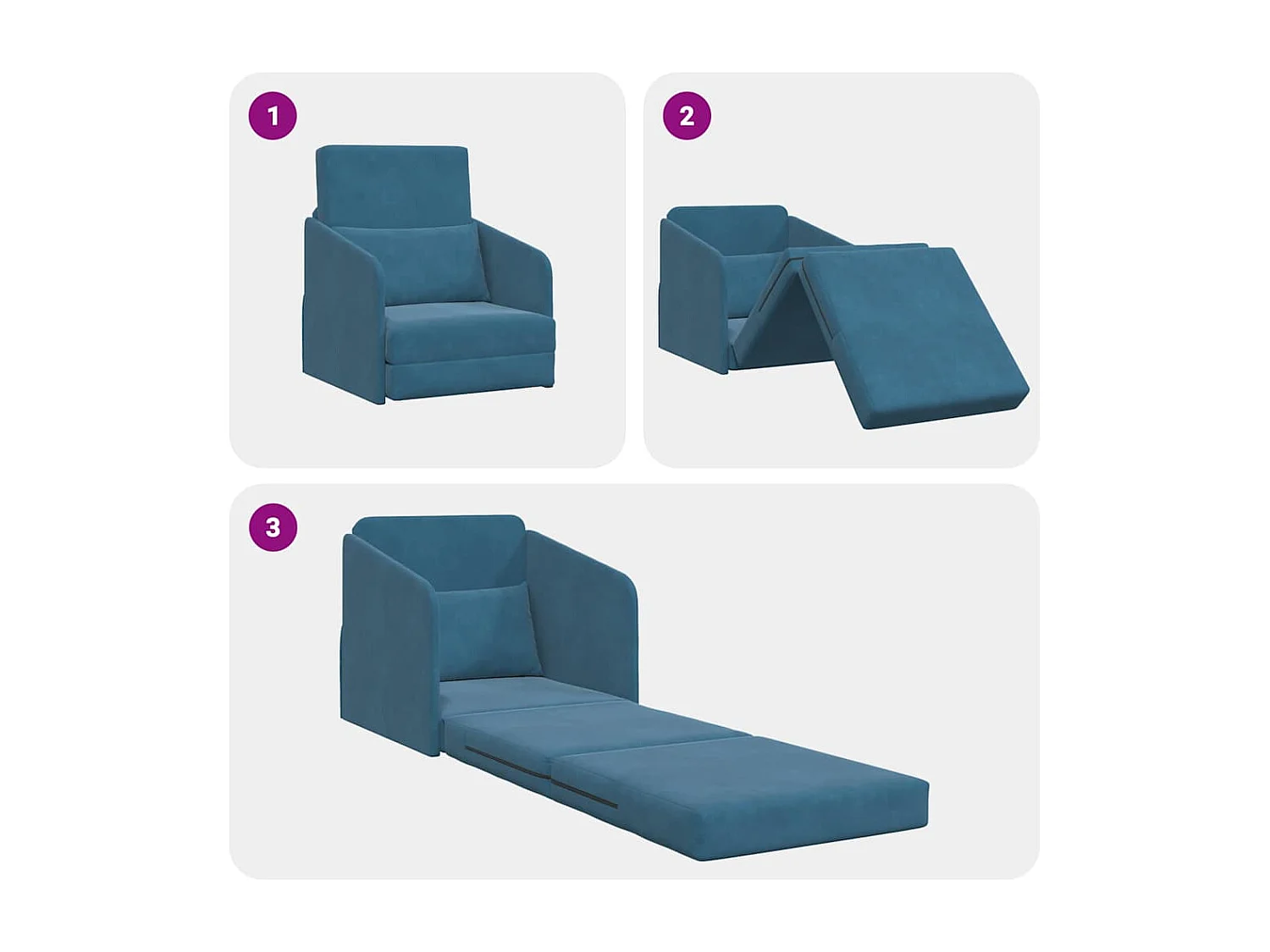 1

2

3