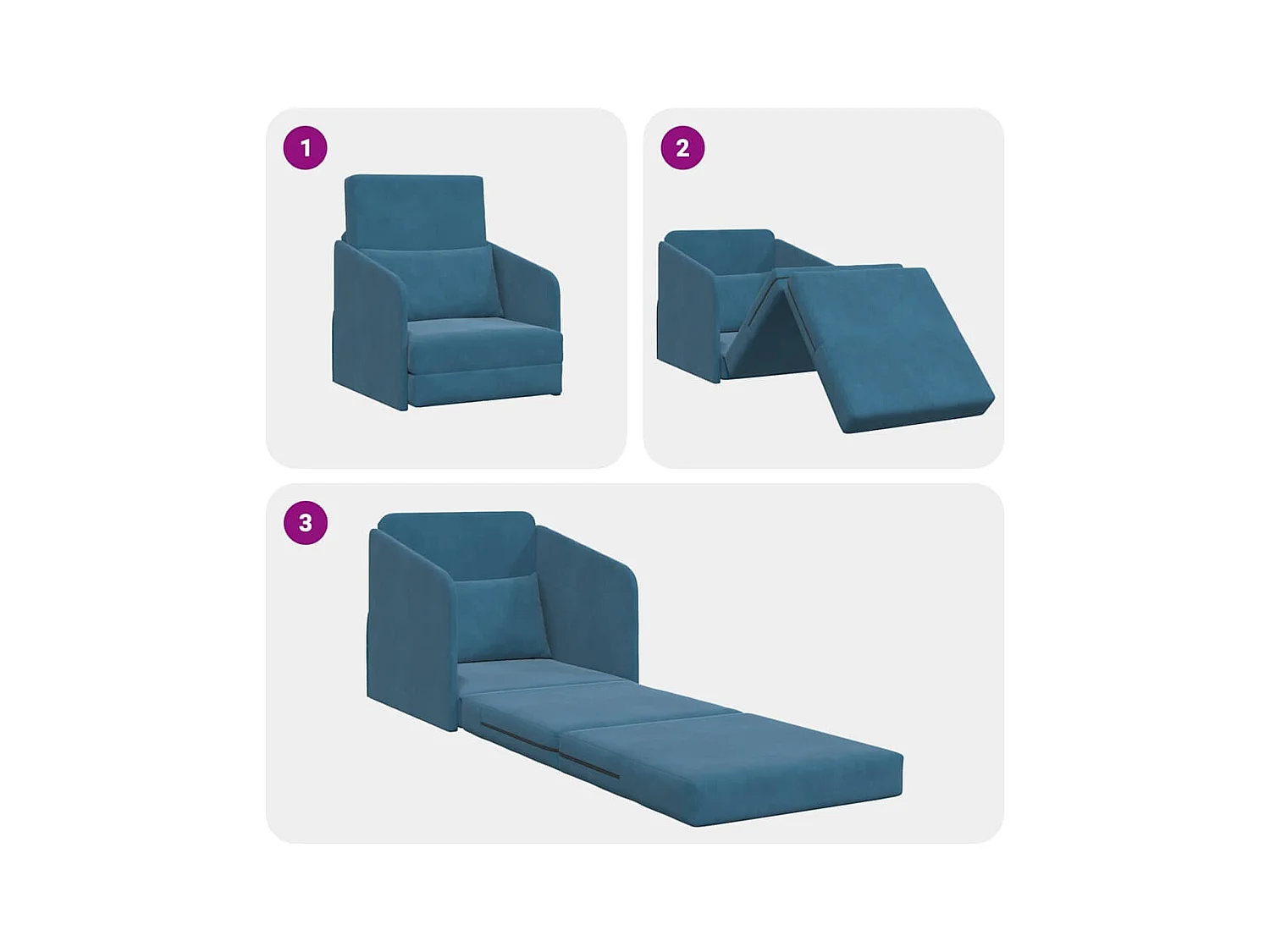 1

2

3