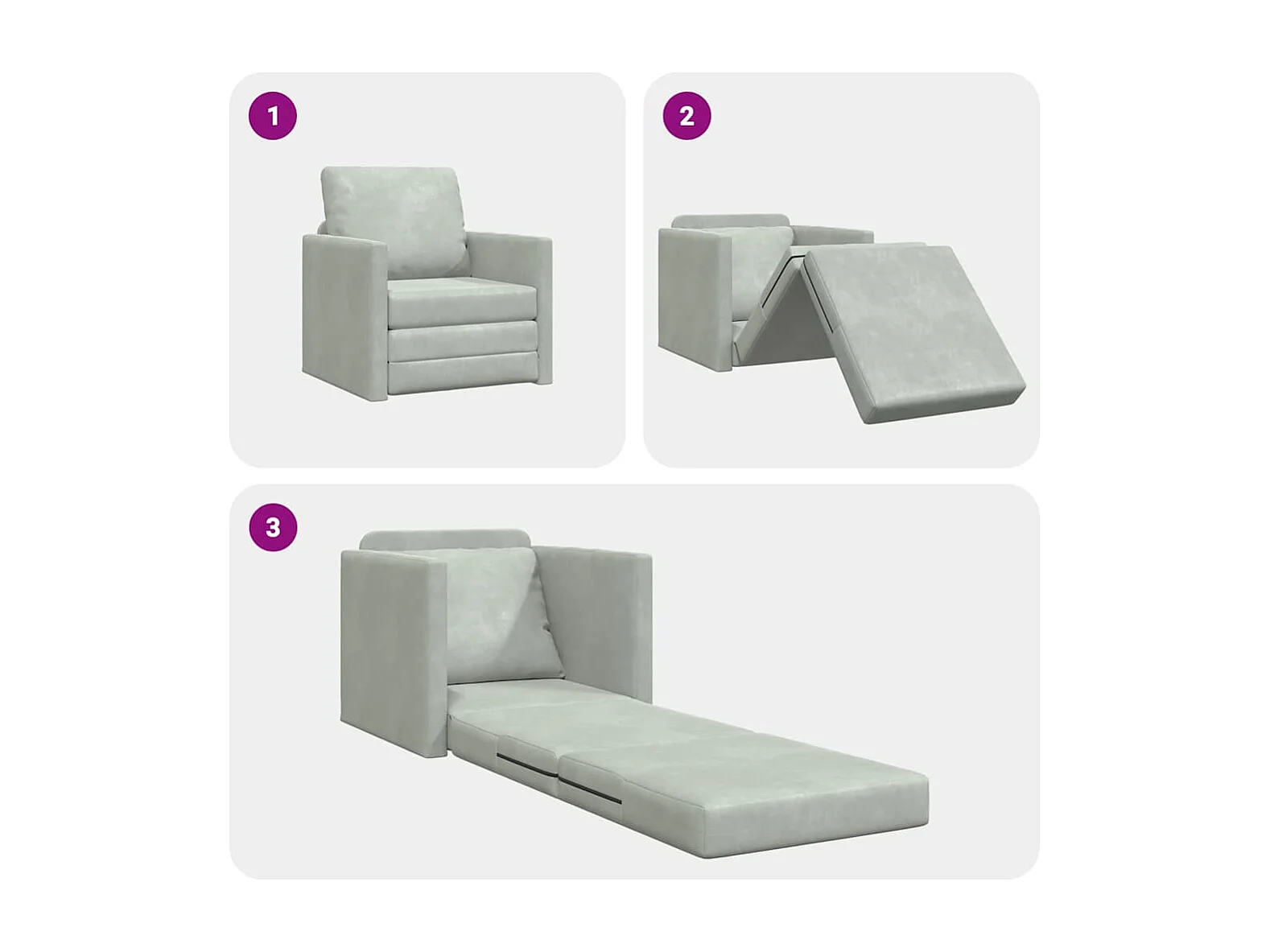 1

2

3