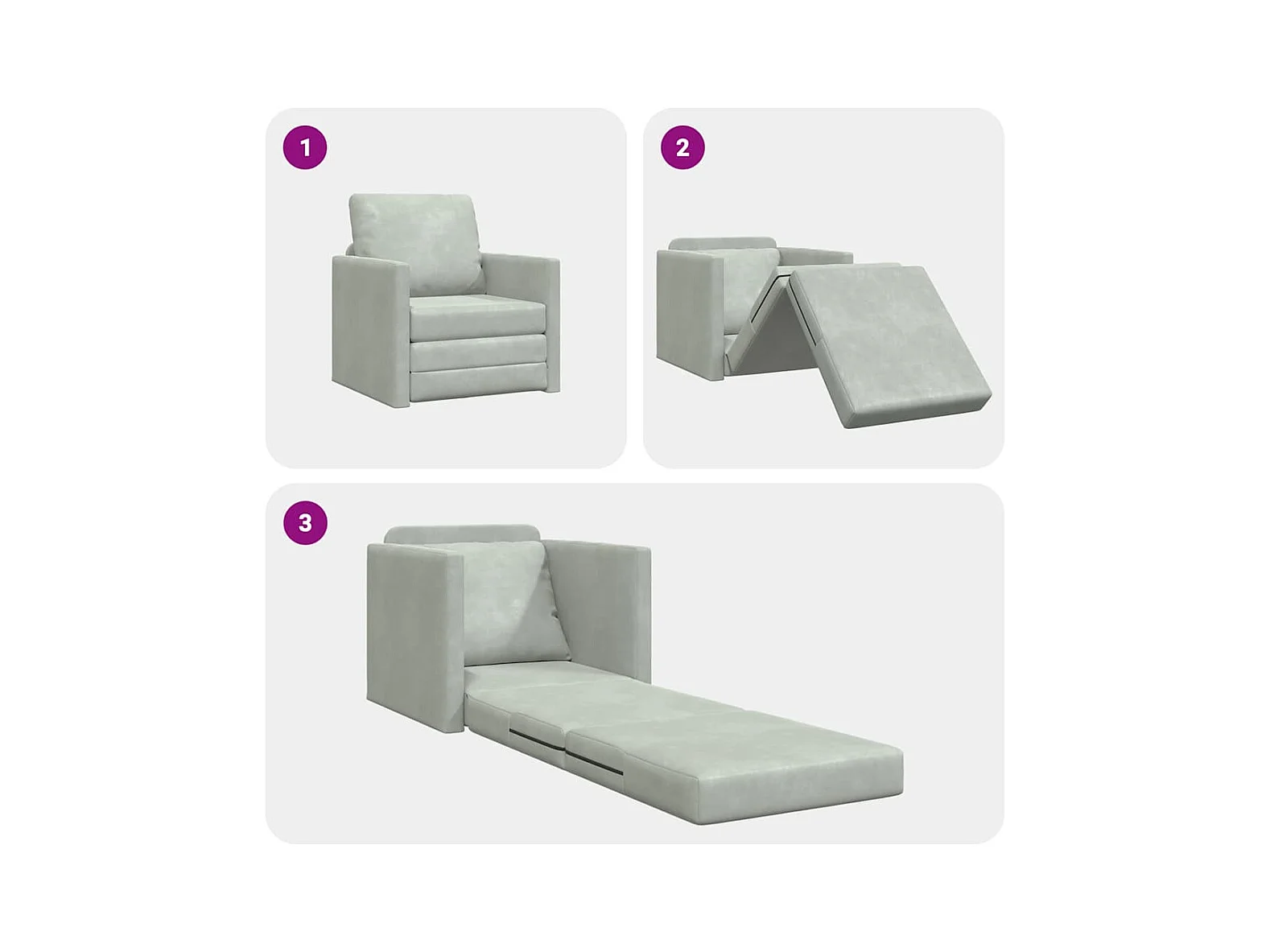 1

2

3