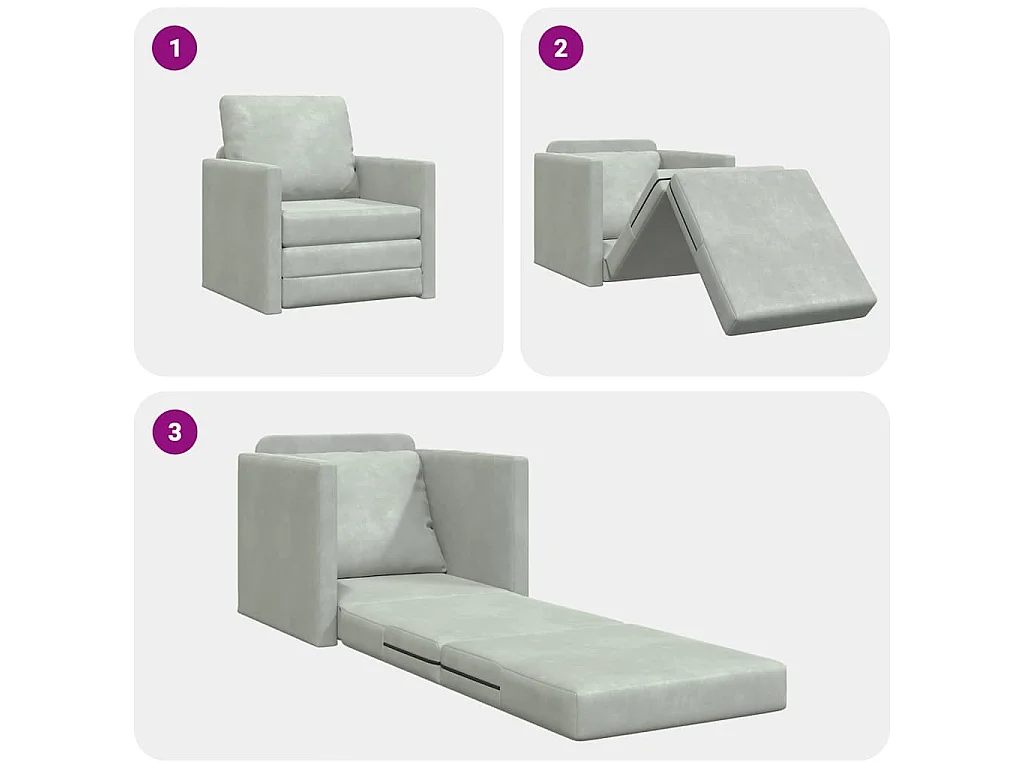 1

2

3