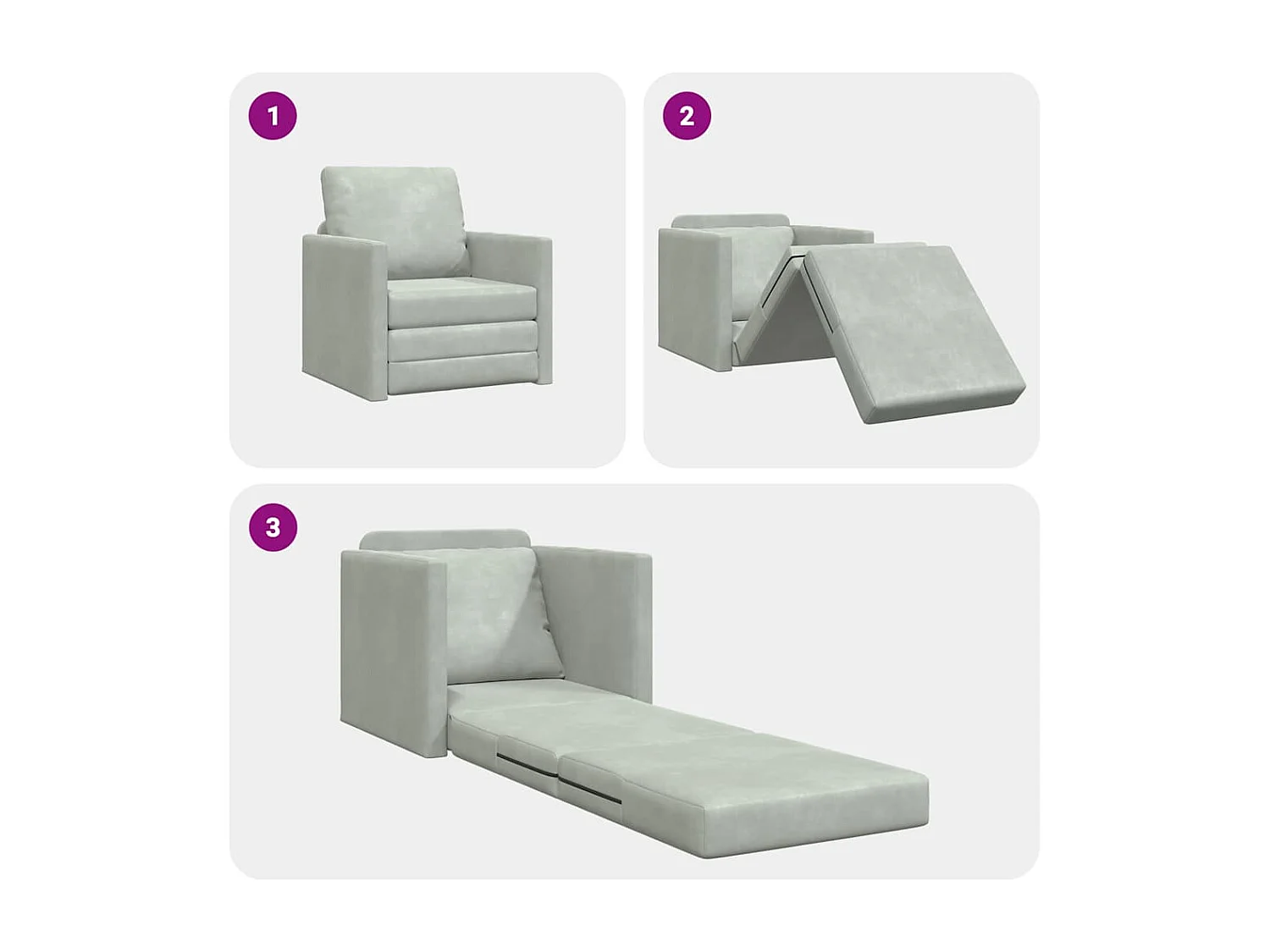 1

2

3