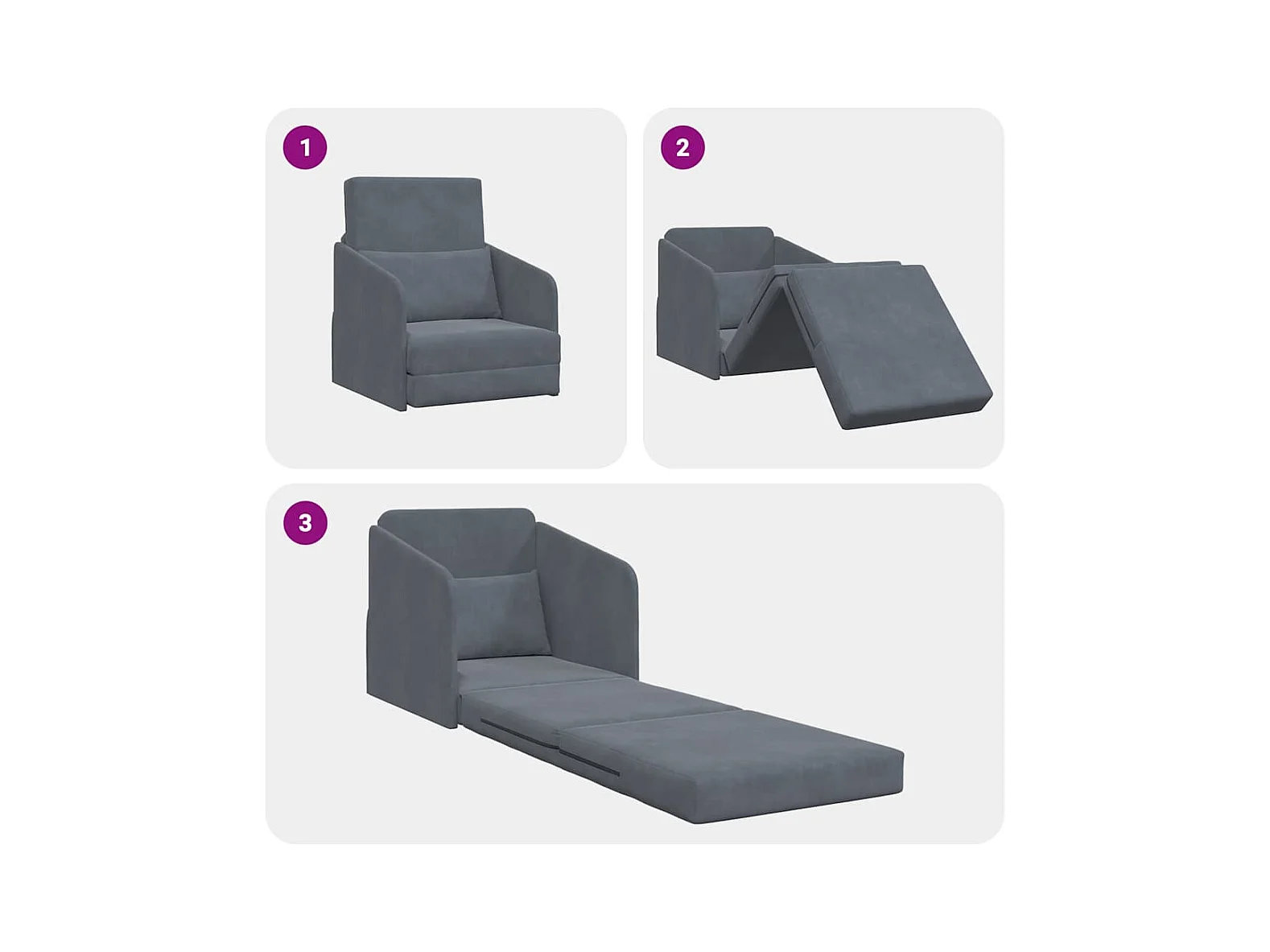 1

2

3