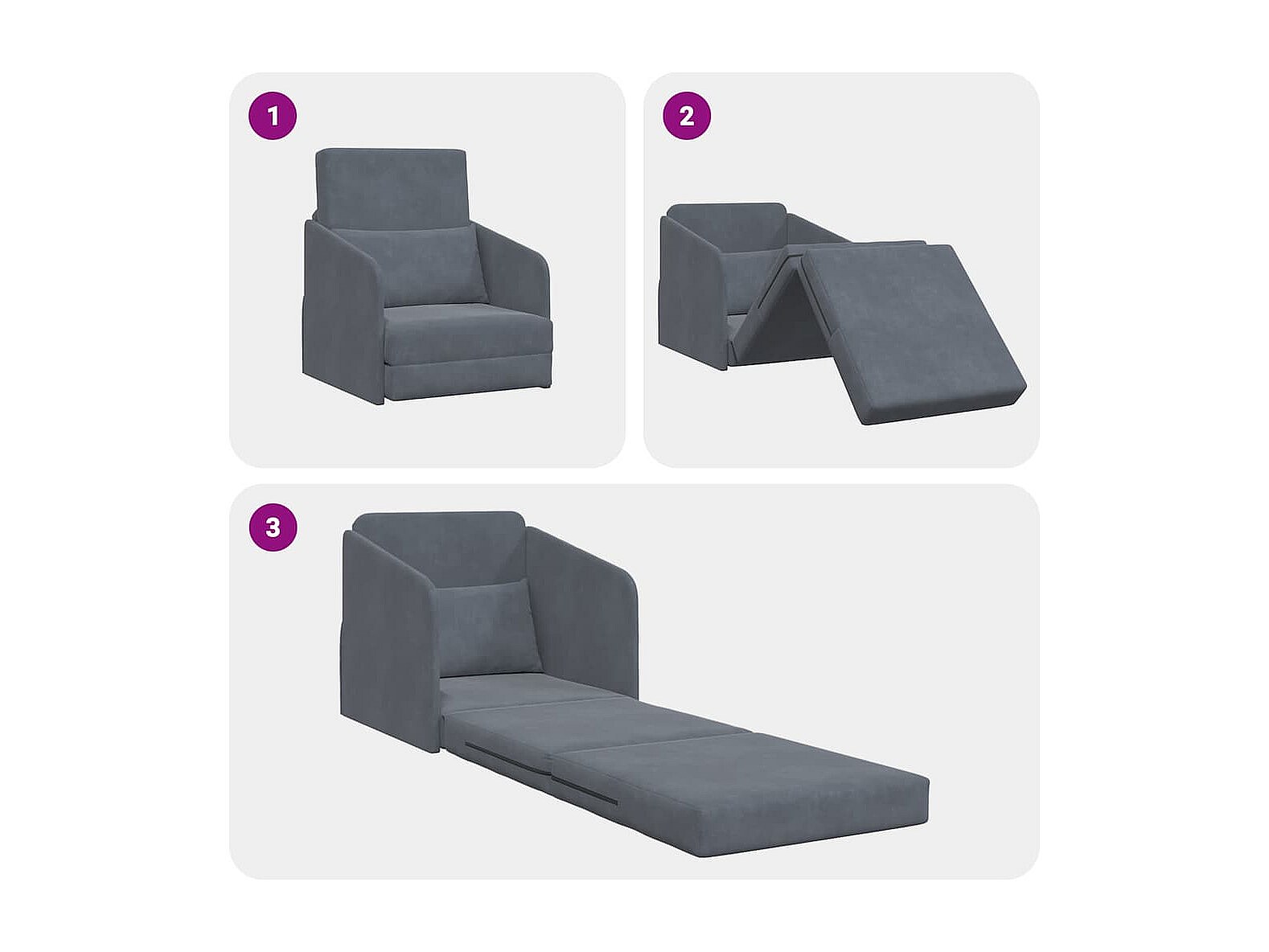 1

2

3