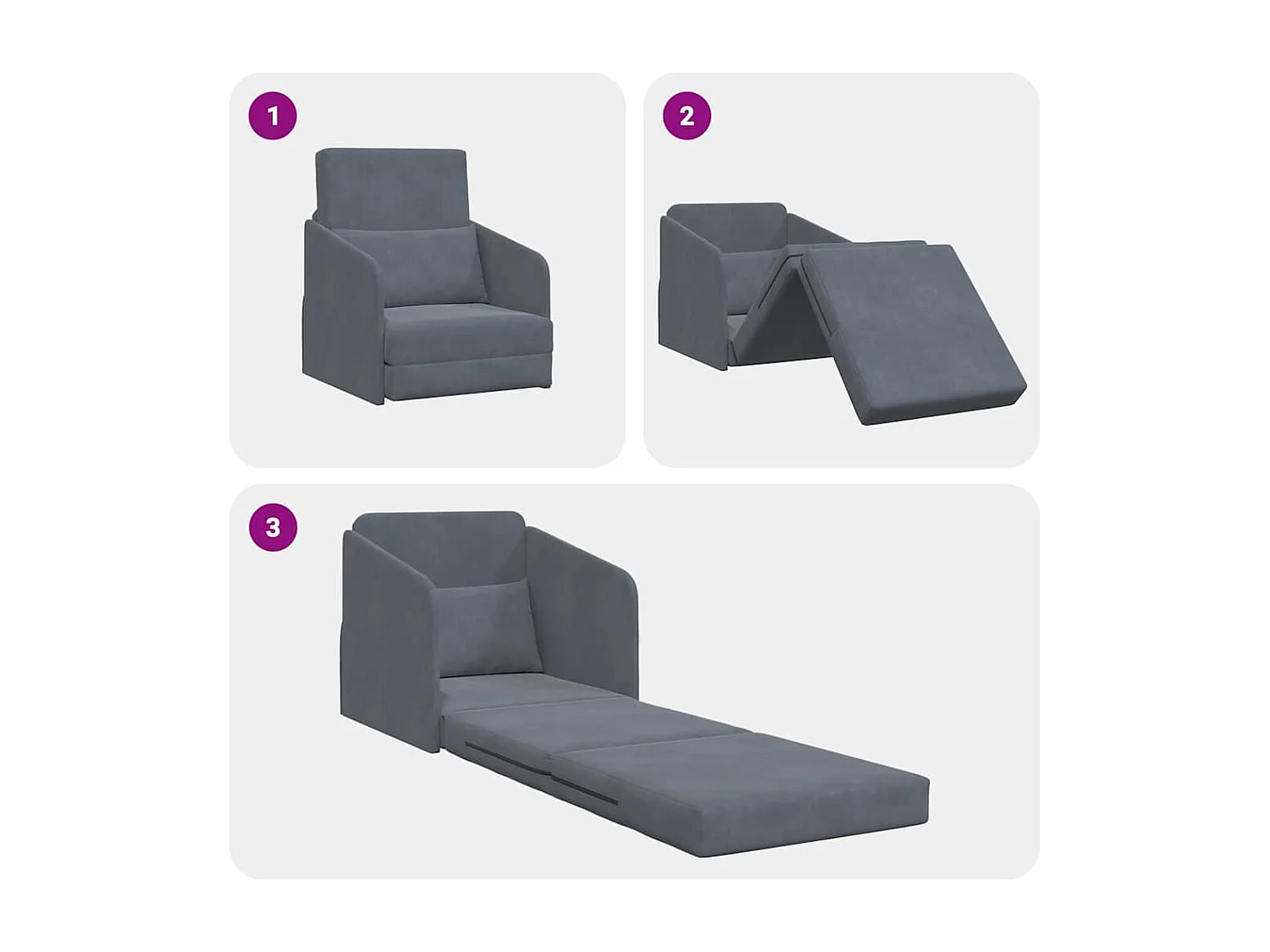 1

2

3