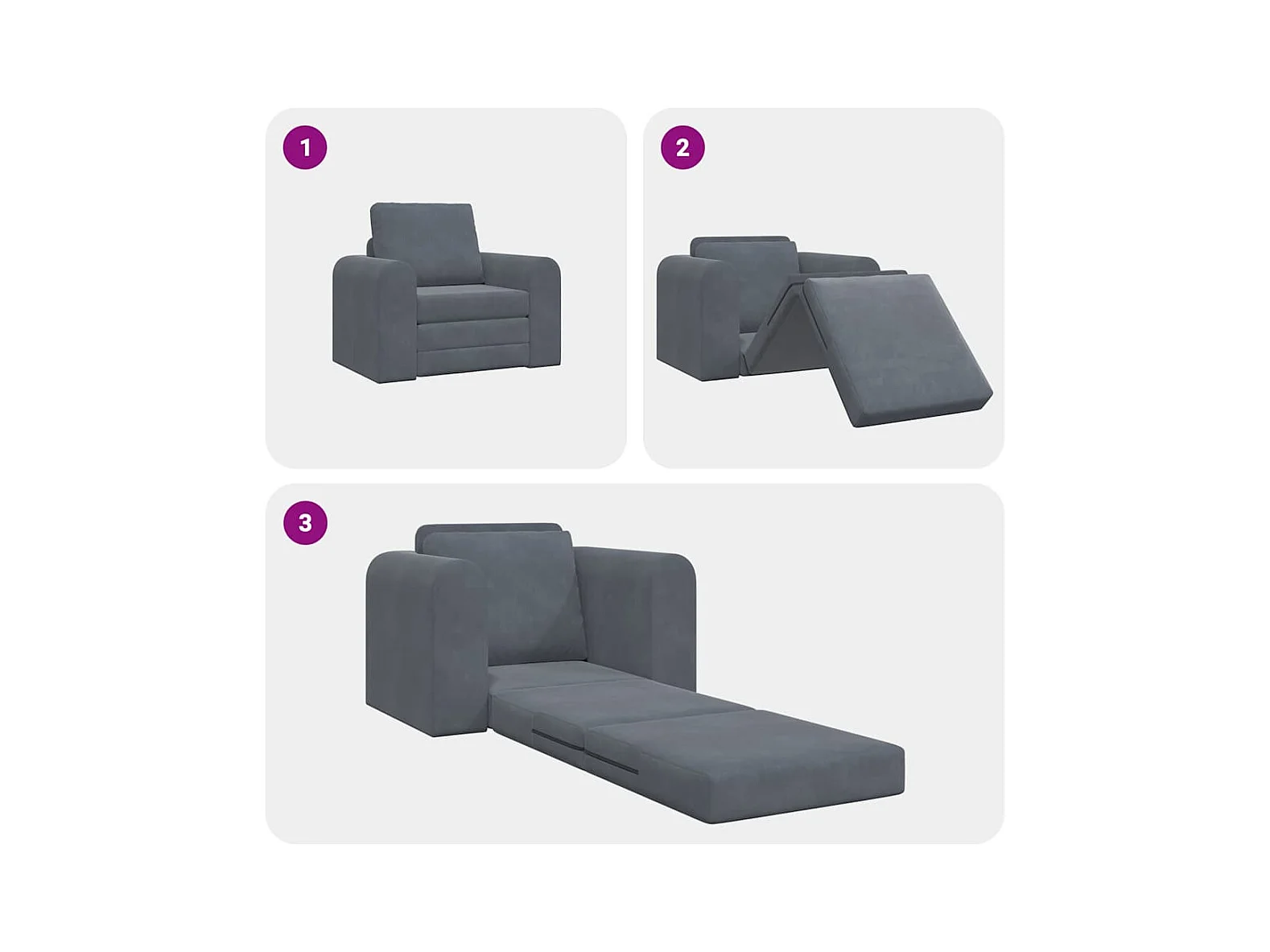 1

2

3