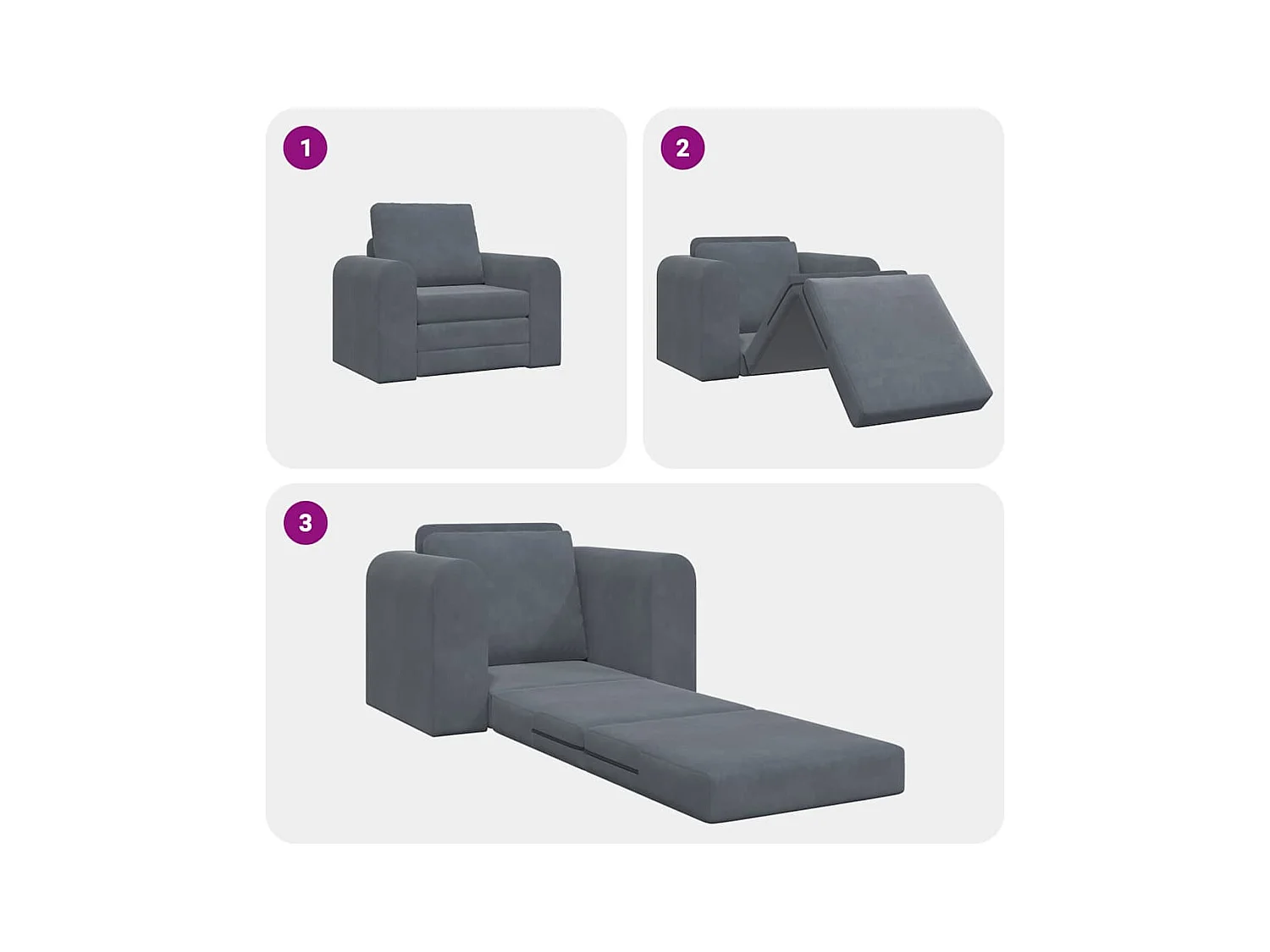 1

2

3