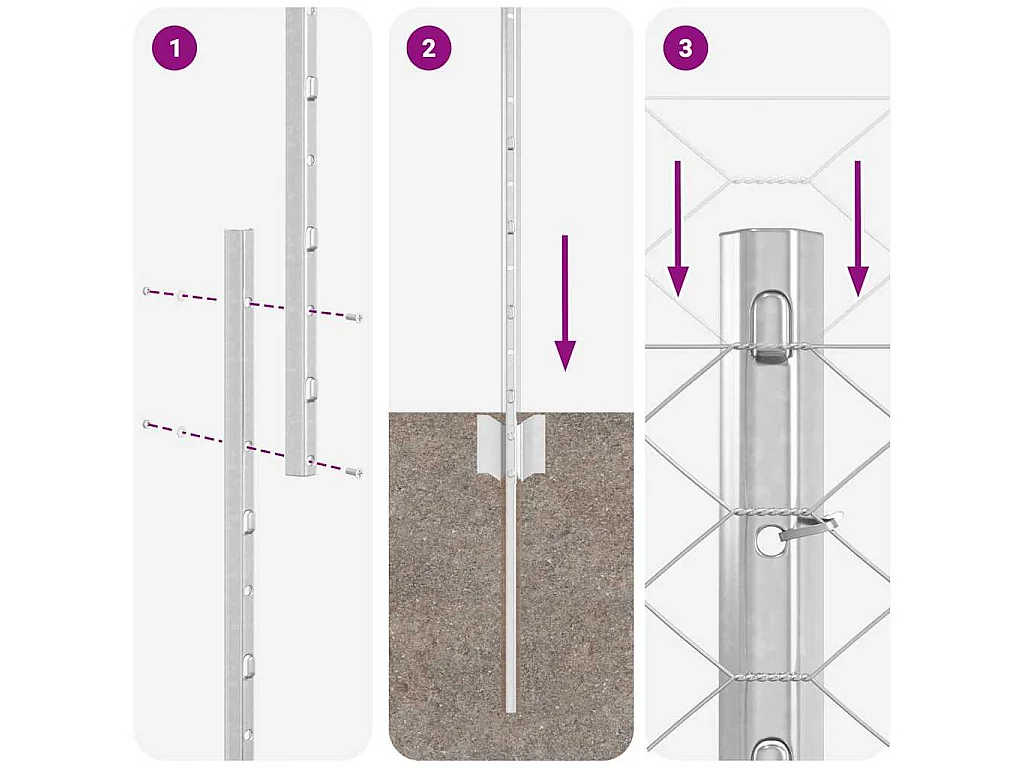 1

2

3