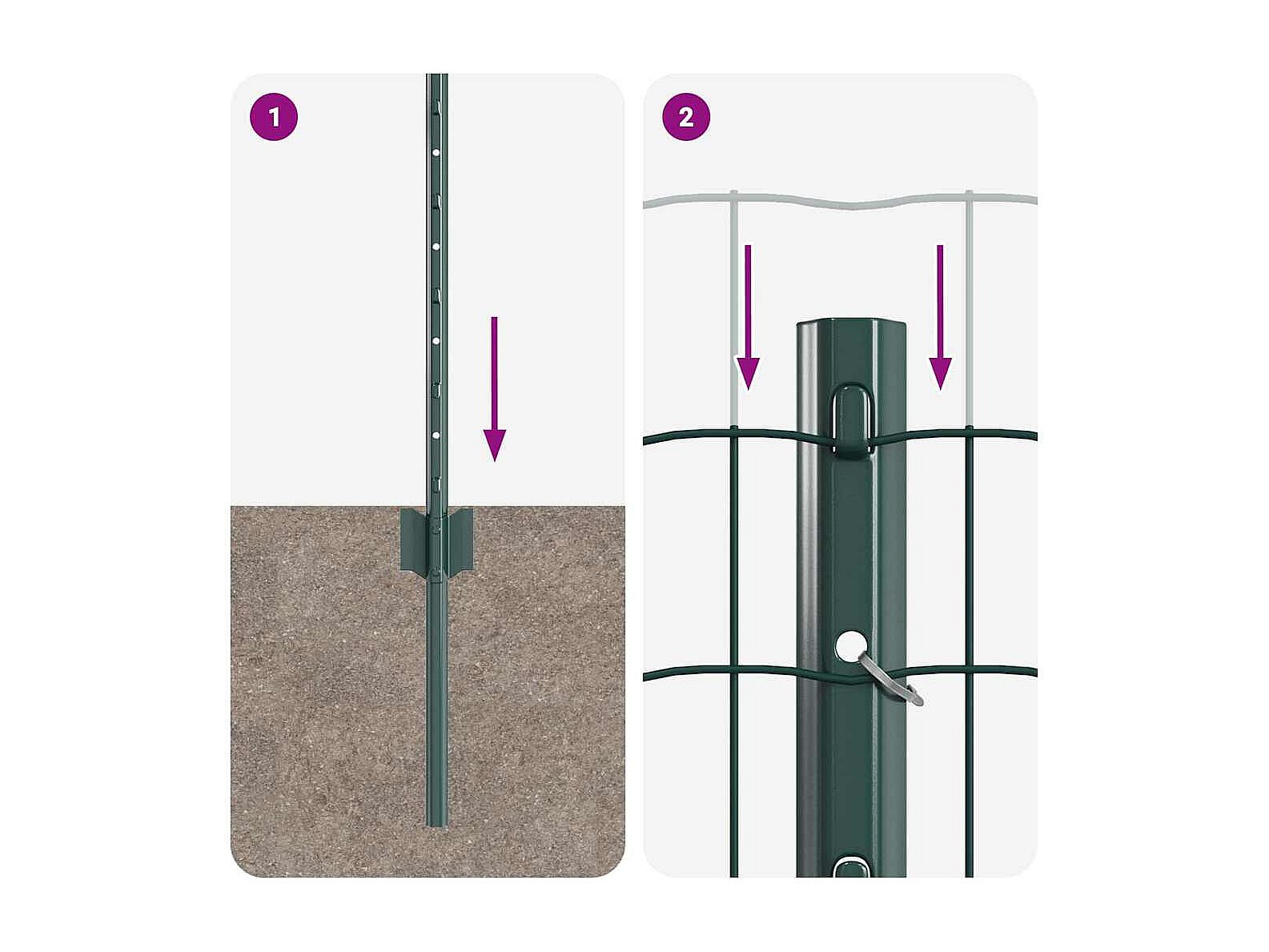 1

2