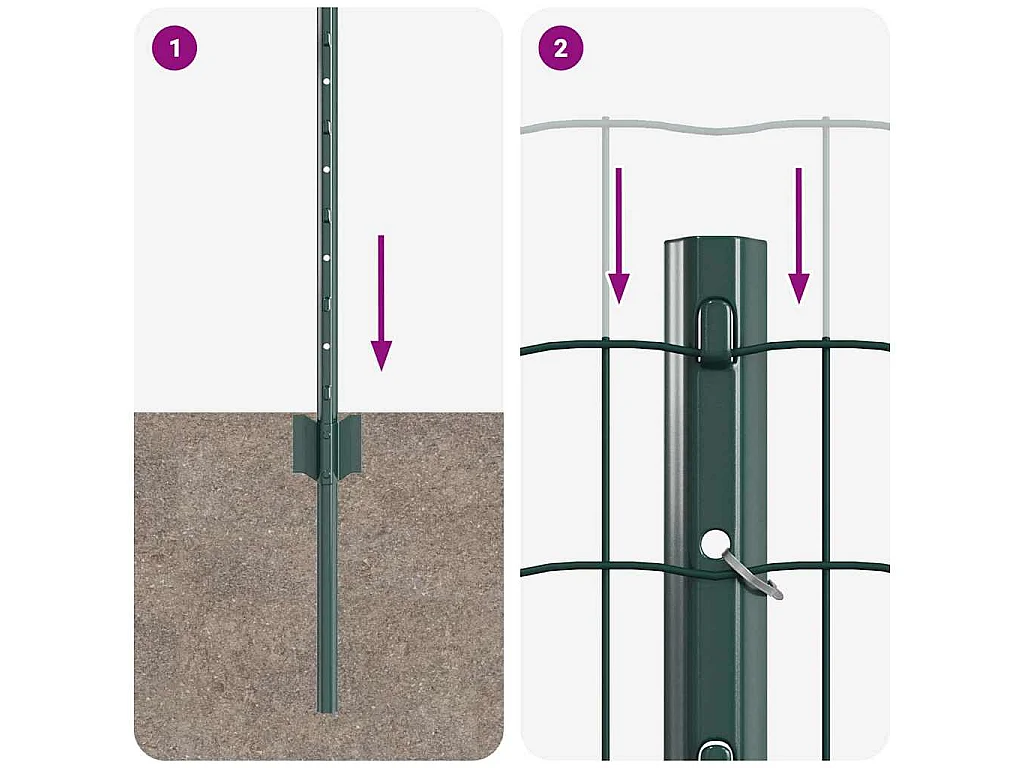 1

2