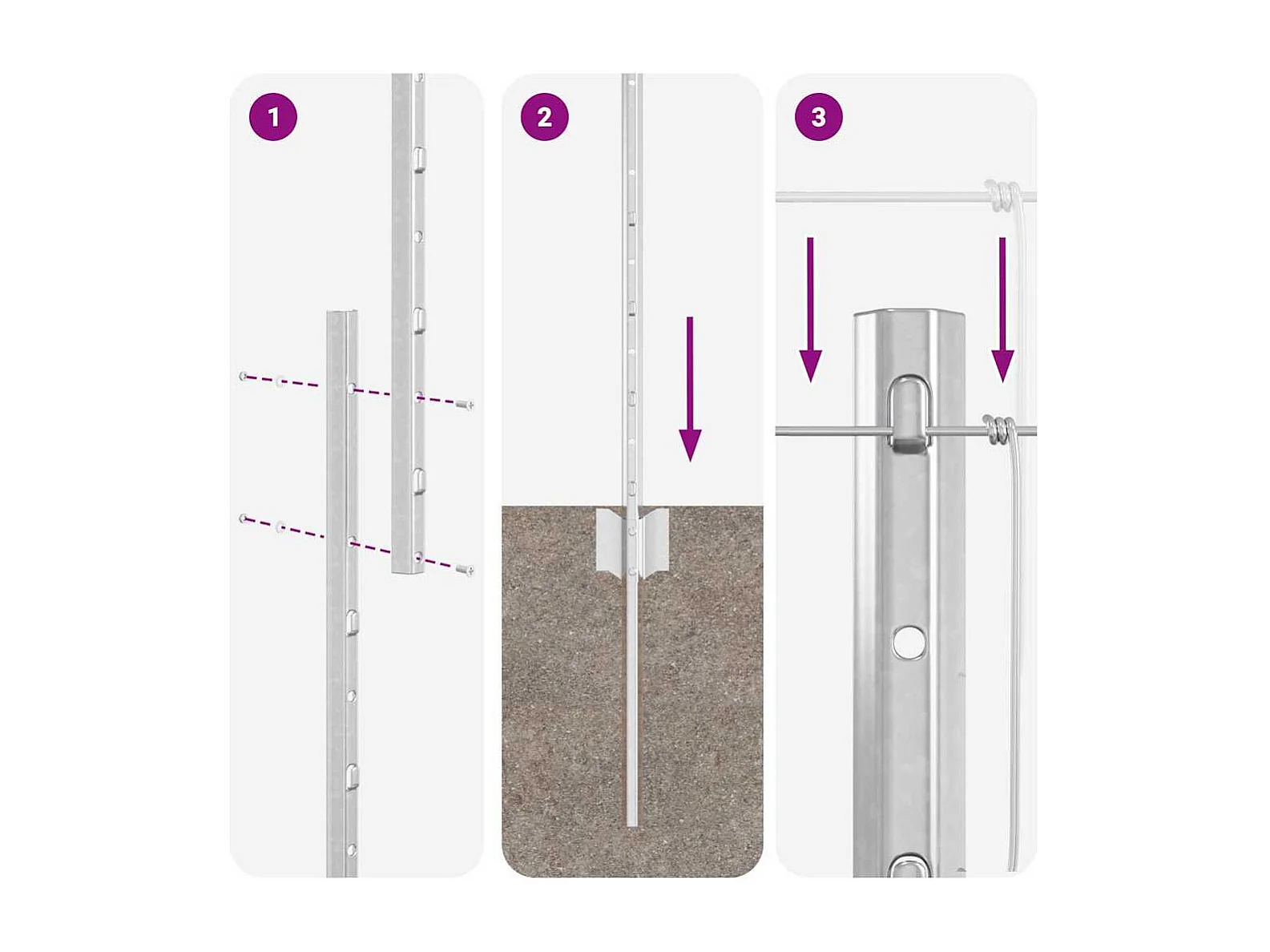 1
2
3