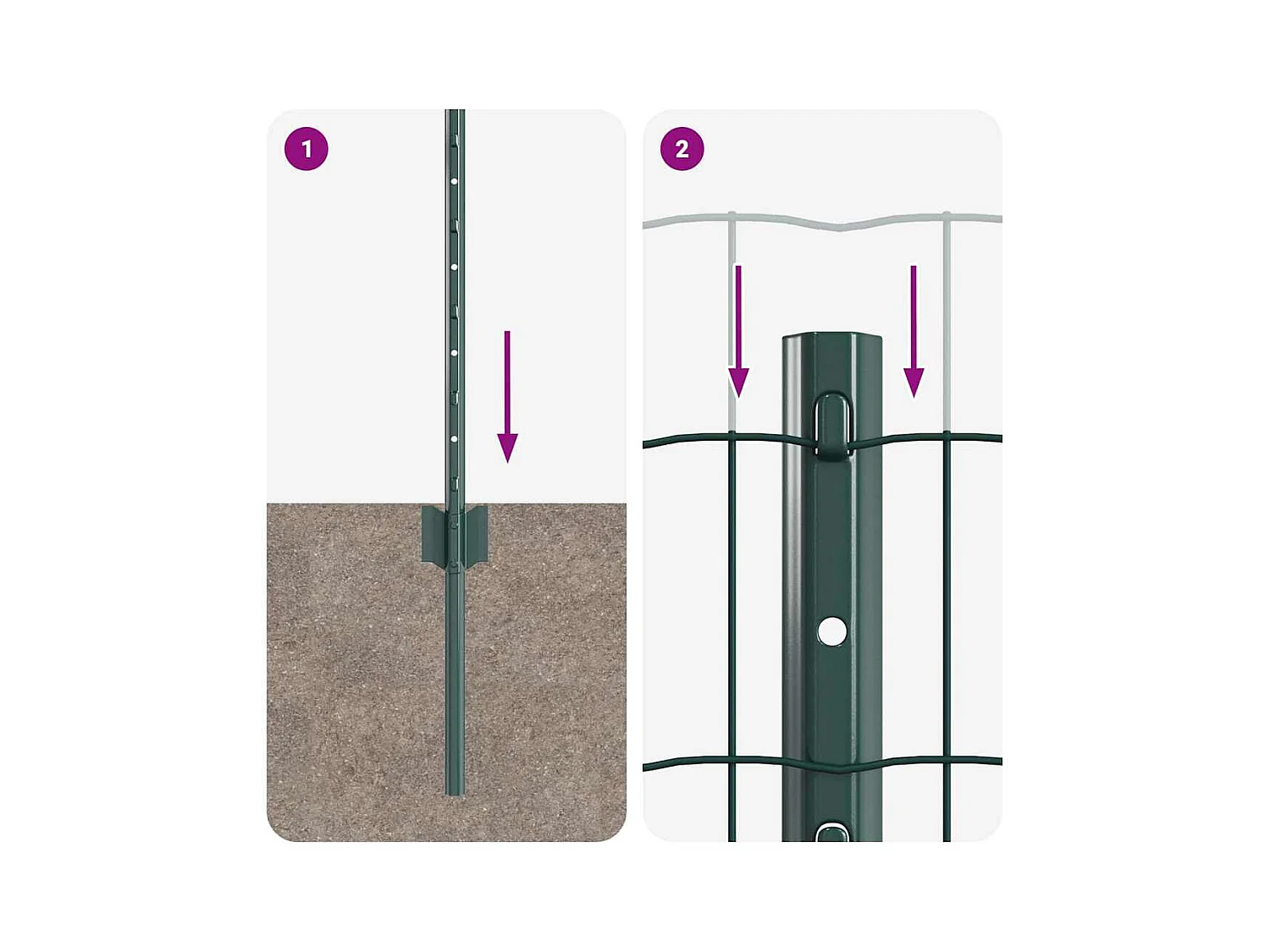 1

2