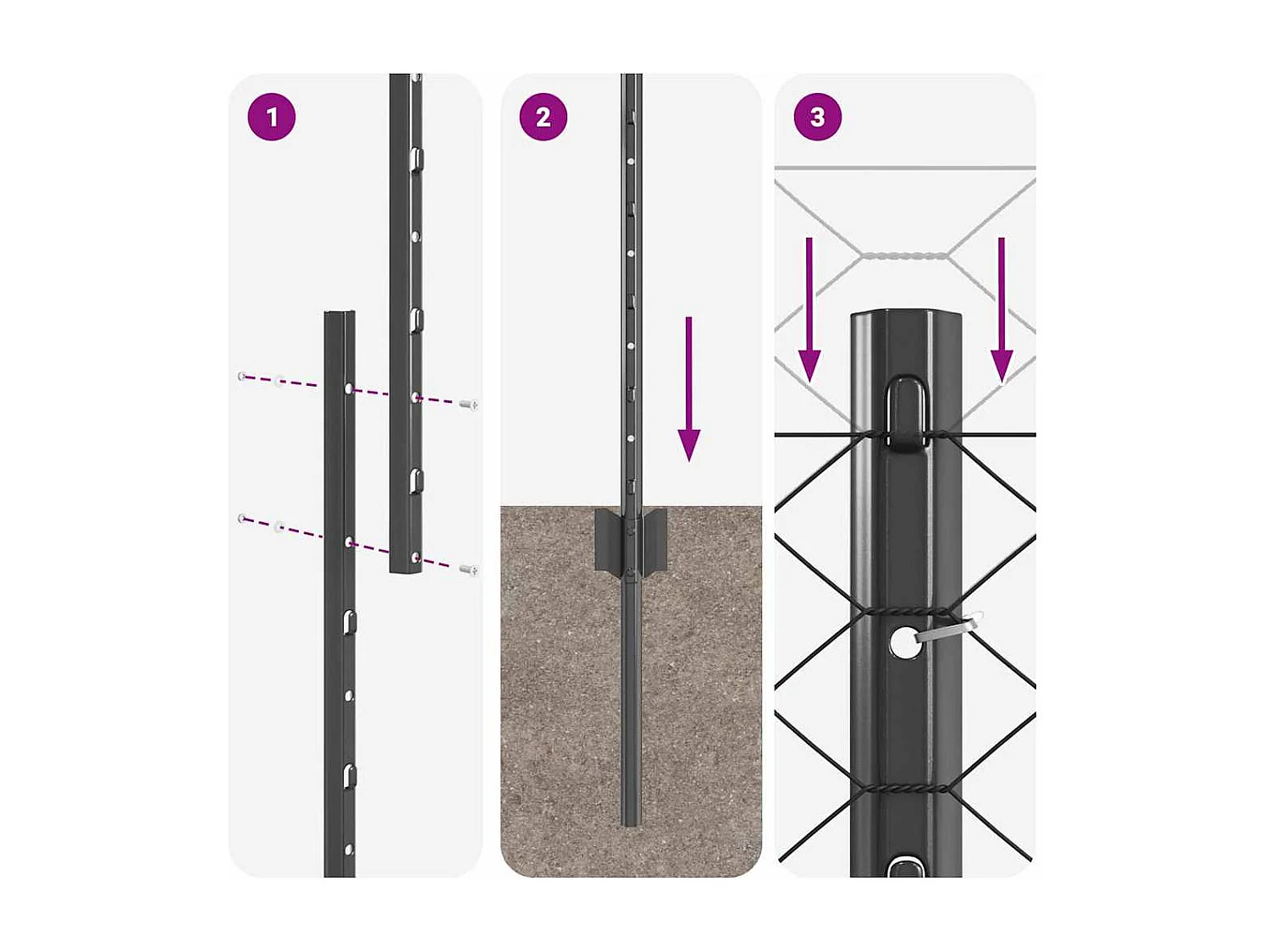 1

2

3