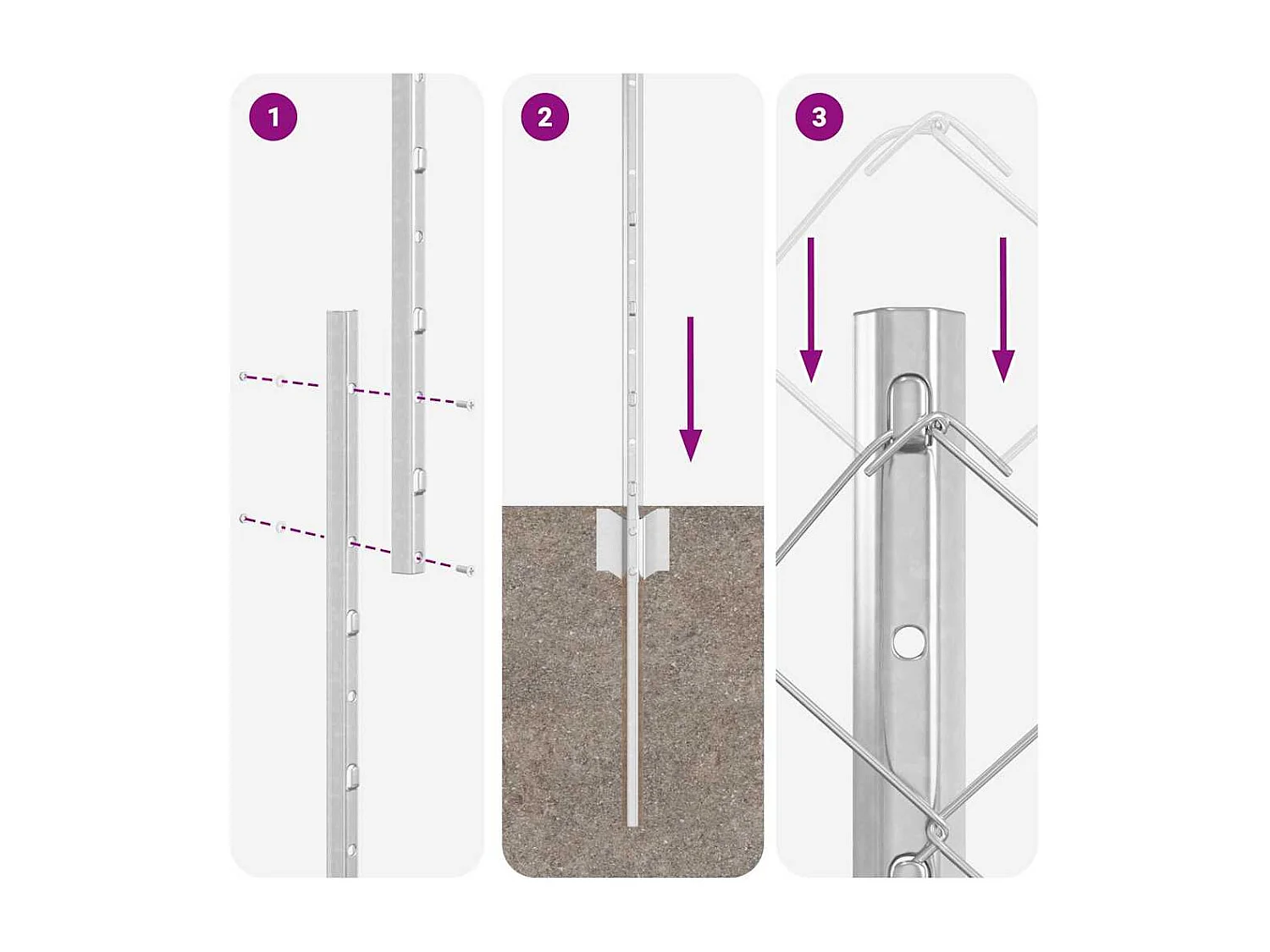 1

2

3