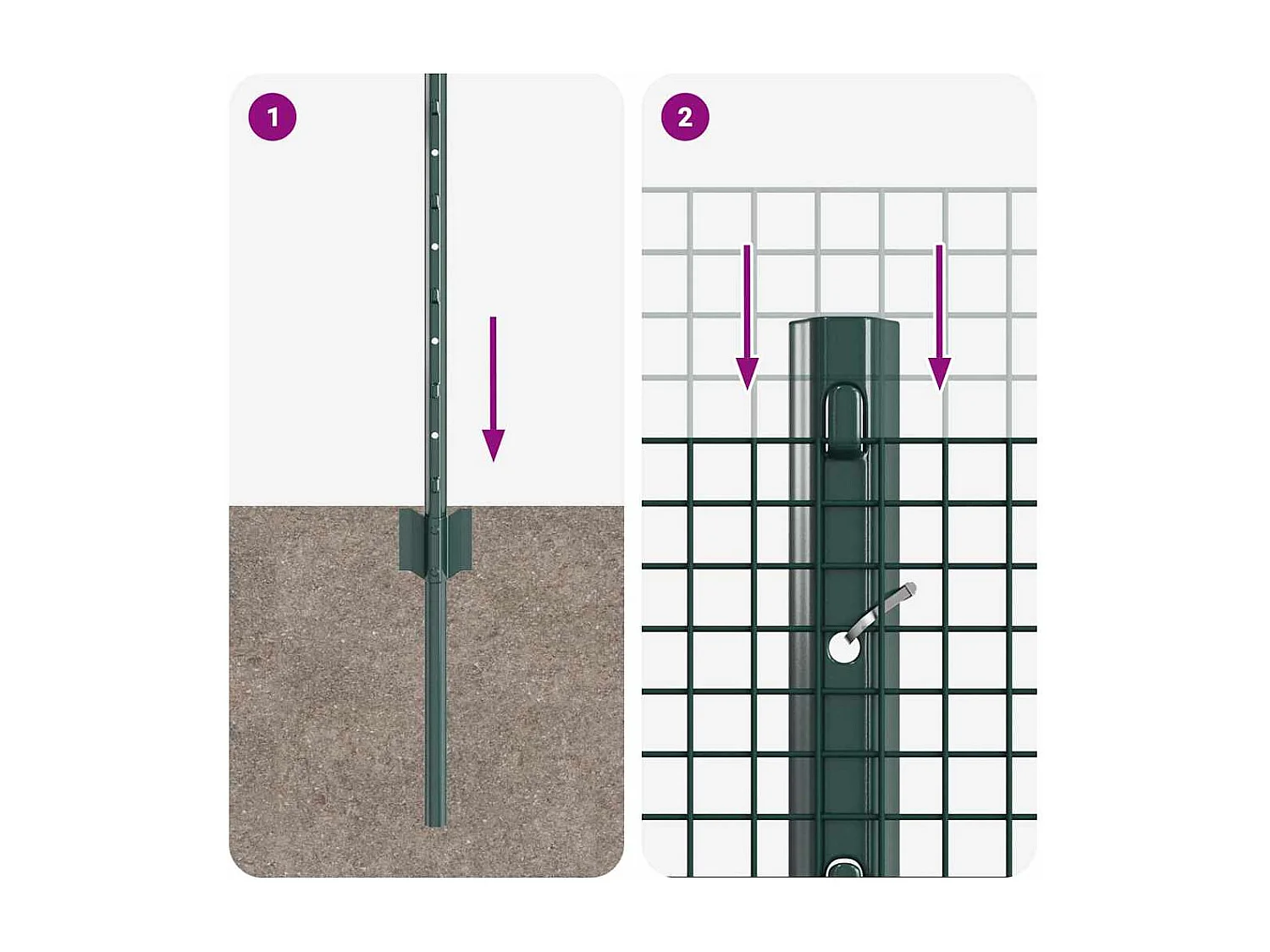 1

2