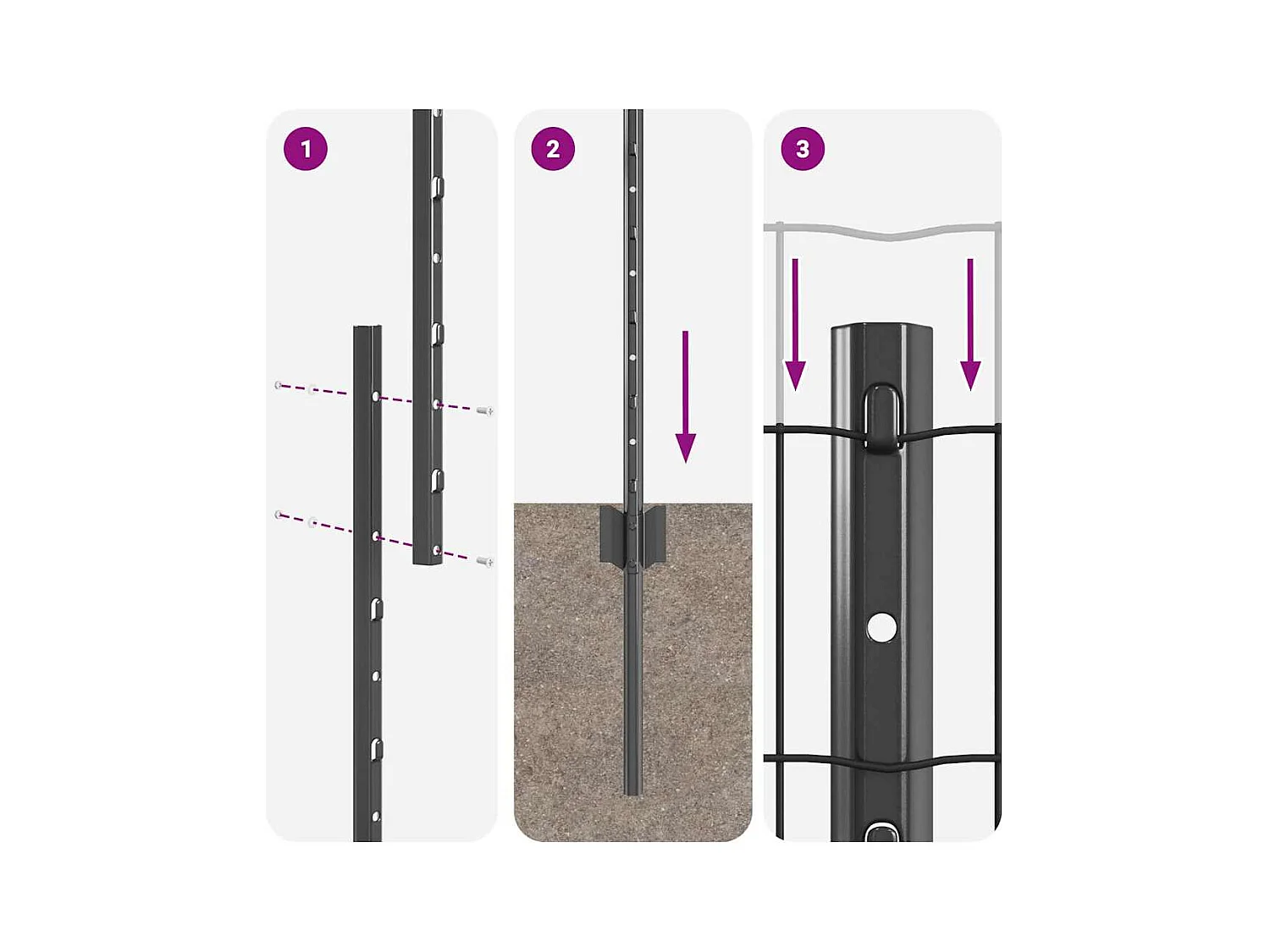 1

2

3