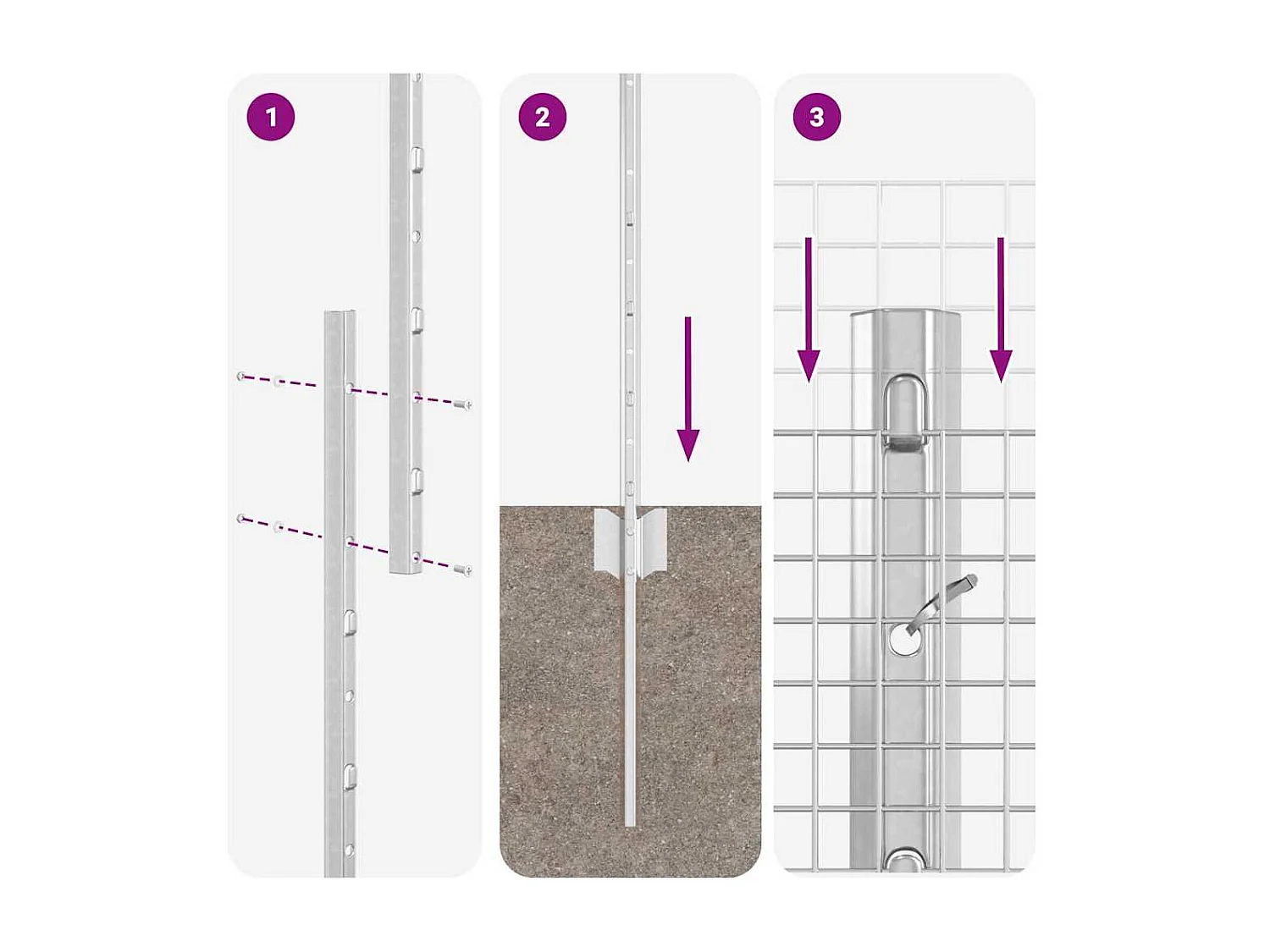 1
2
3