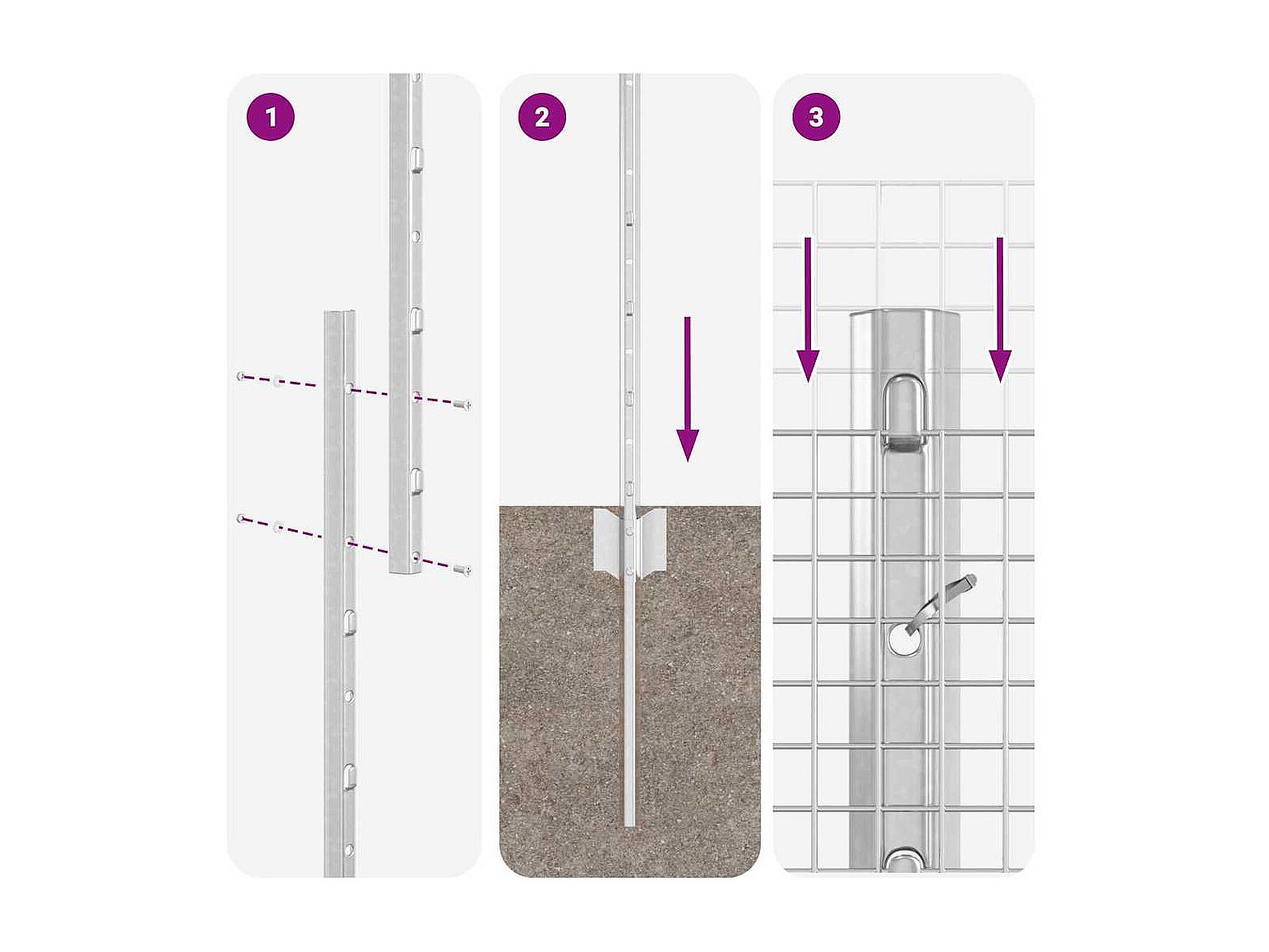 1

2

3