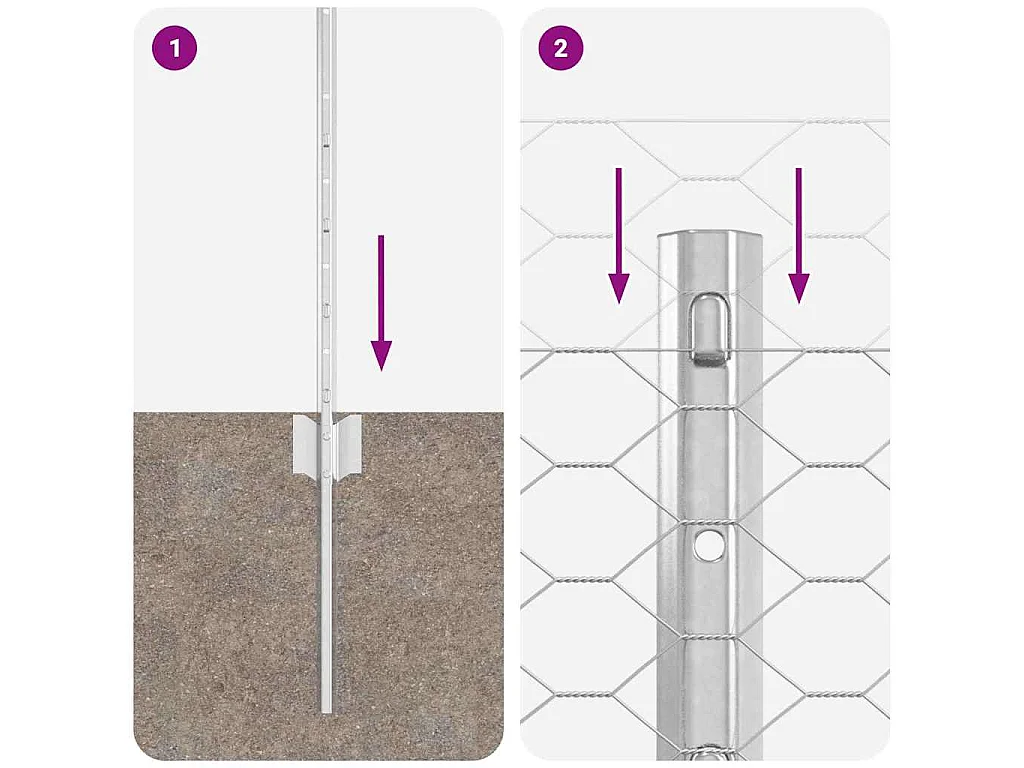 1

2