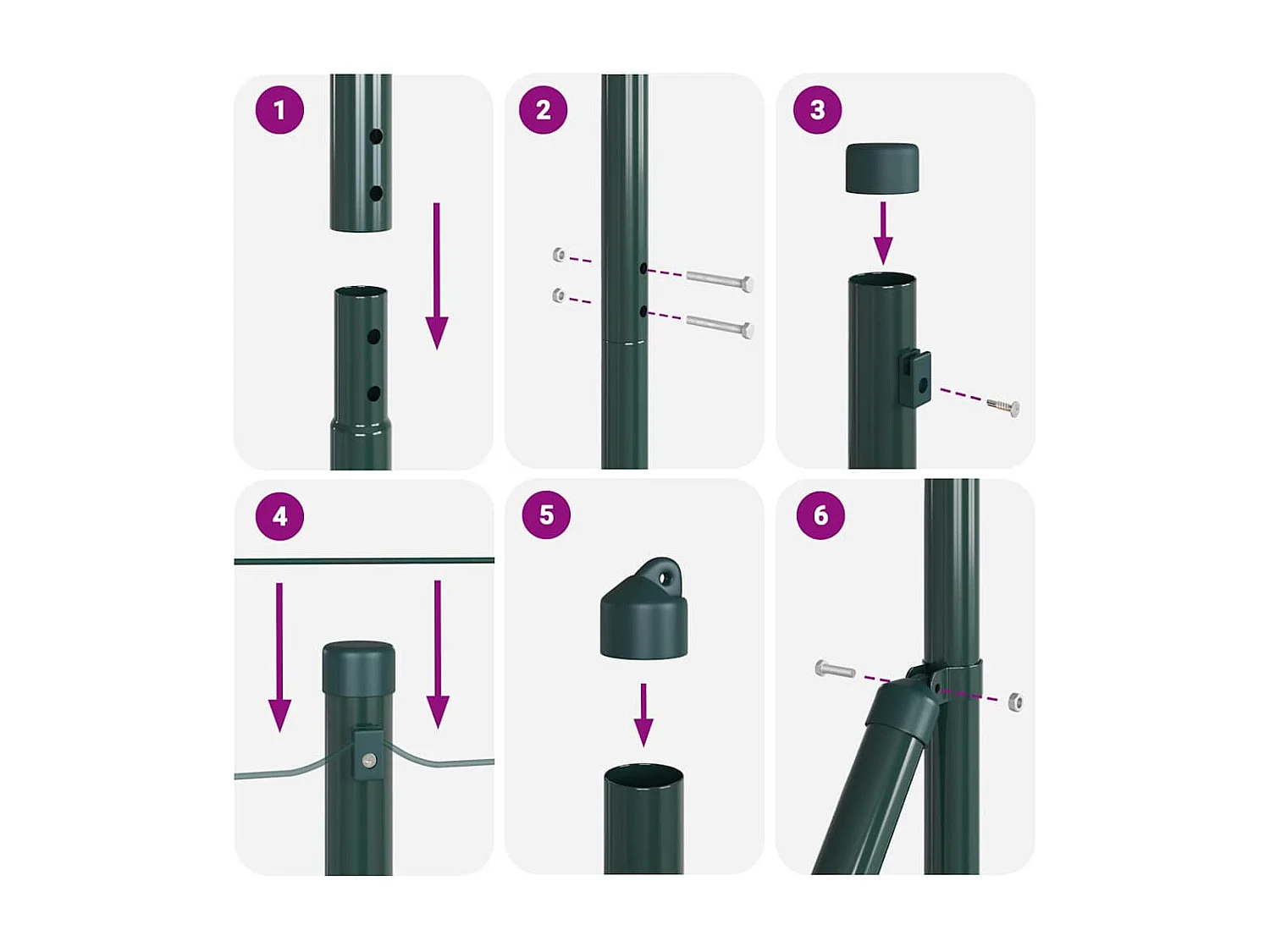 1

2

3

4

5

6