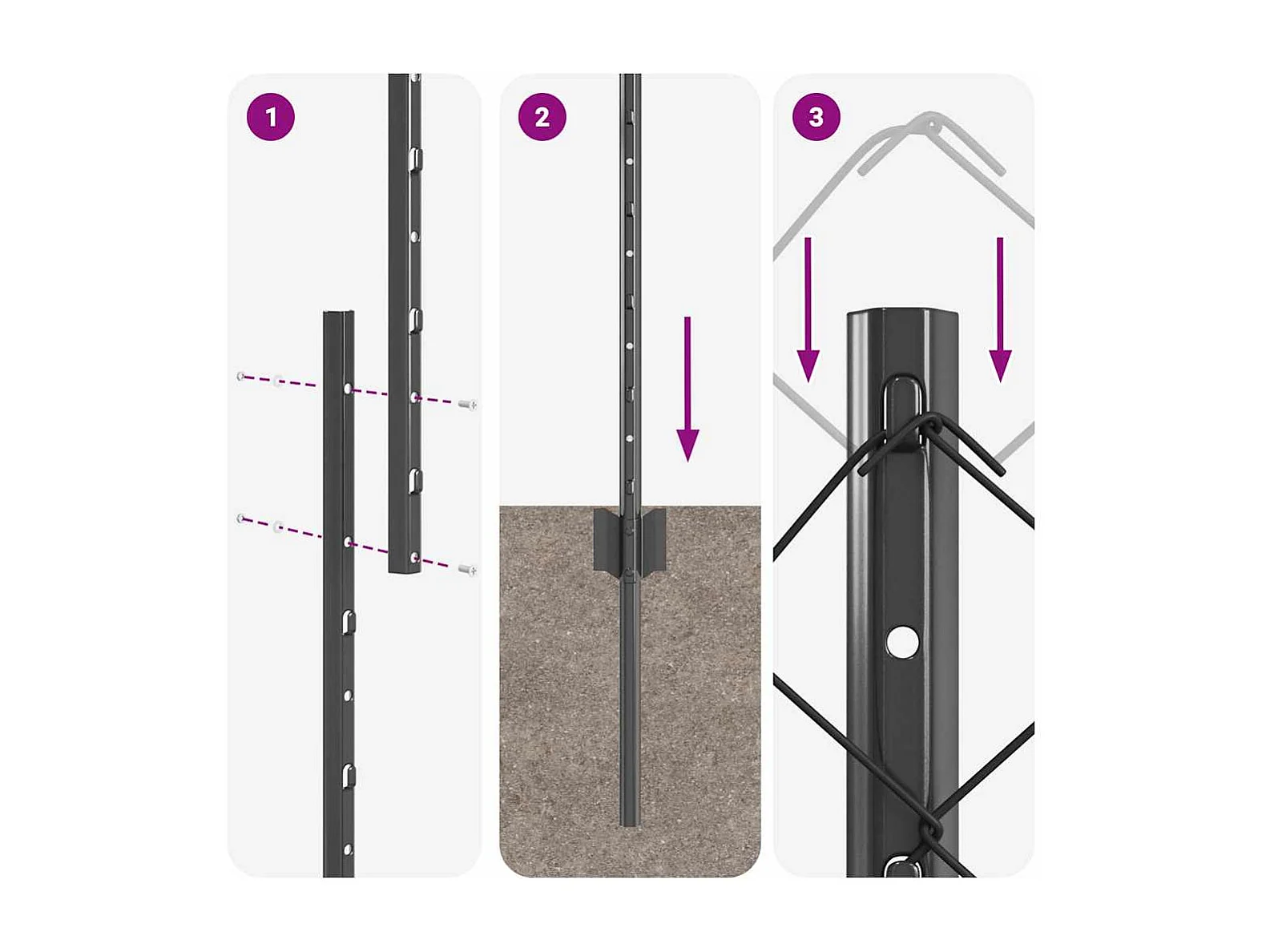 1

2

3