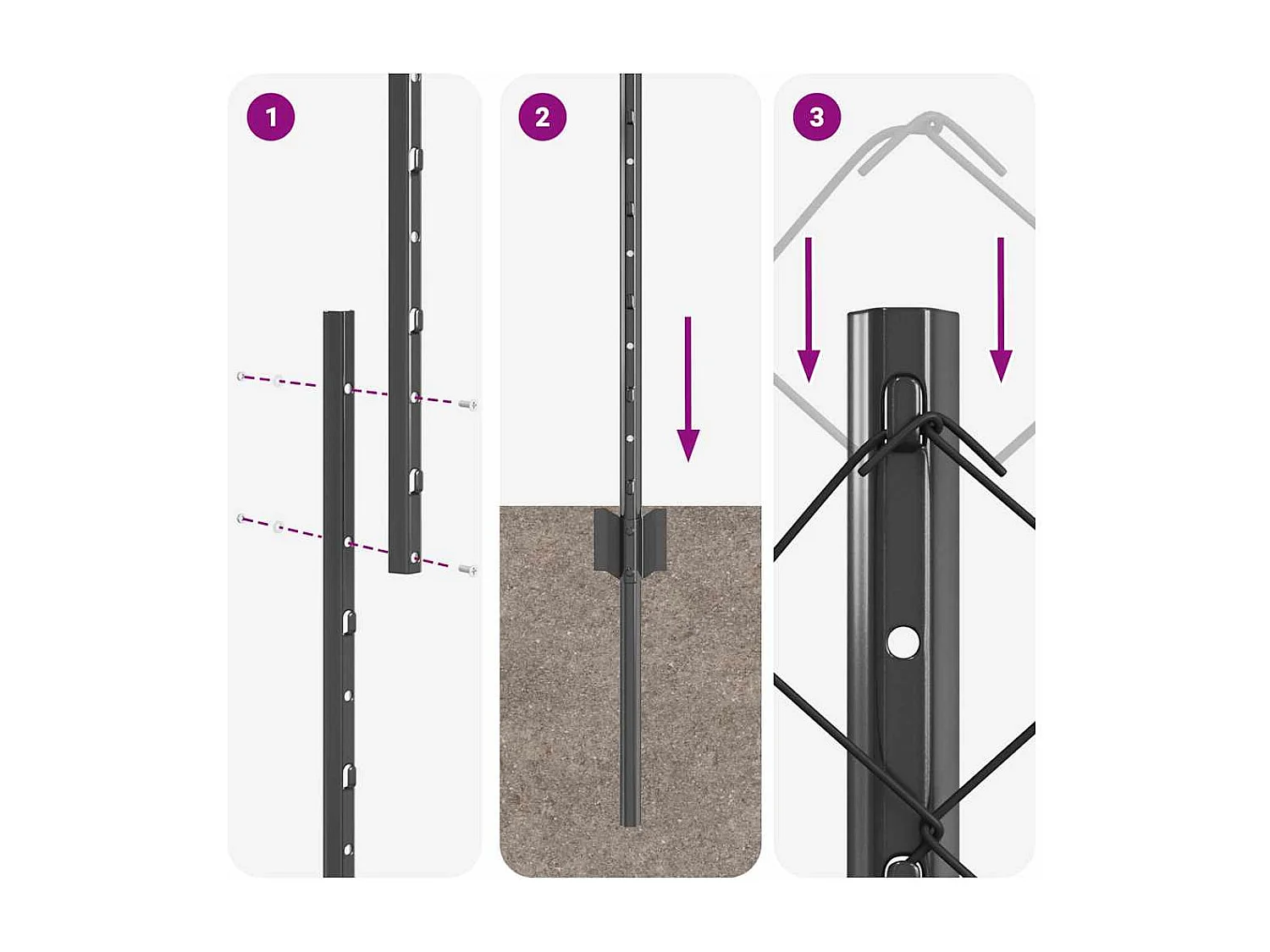 1

2

3