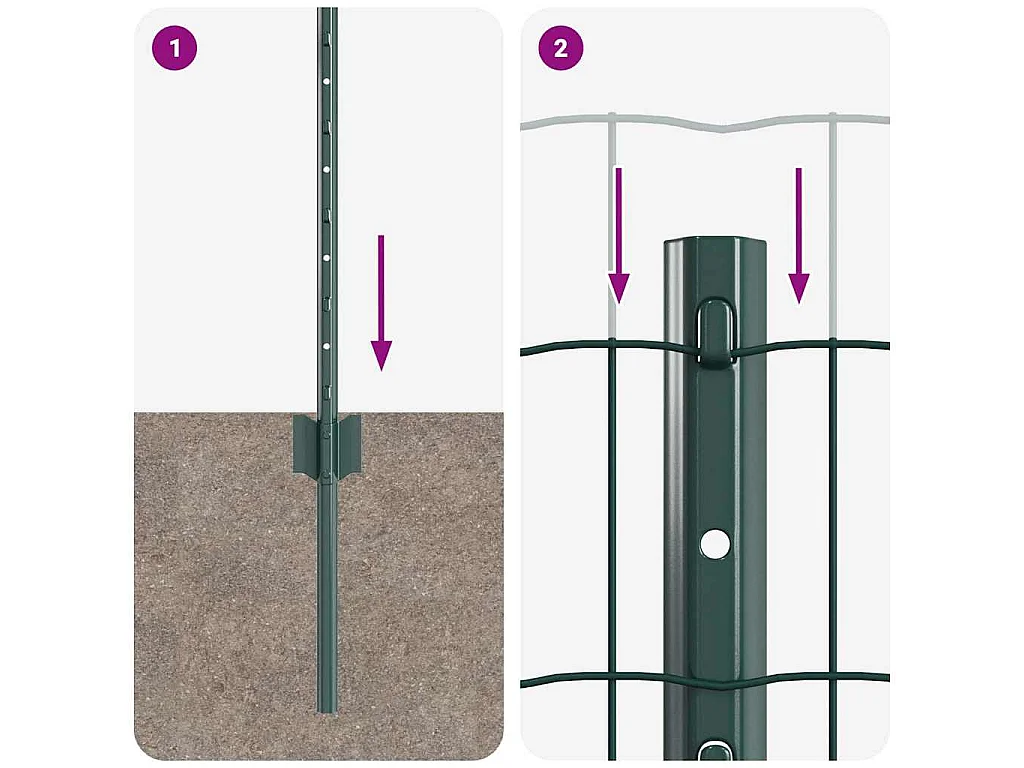 1

2