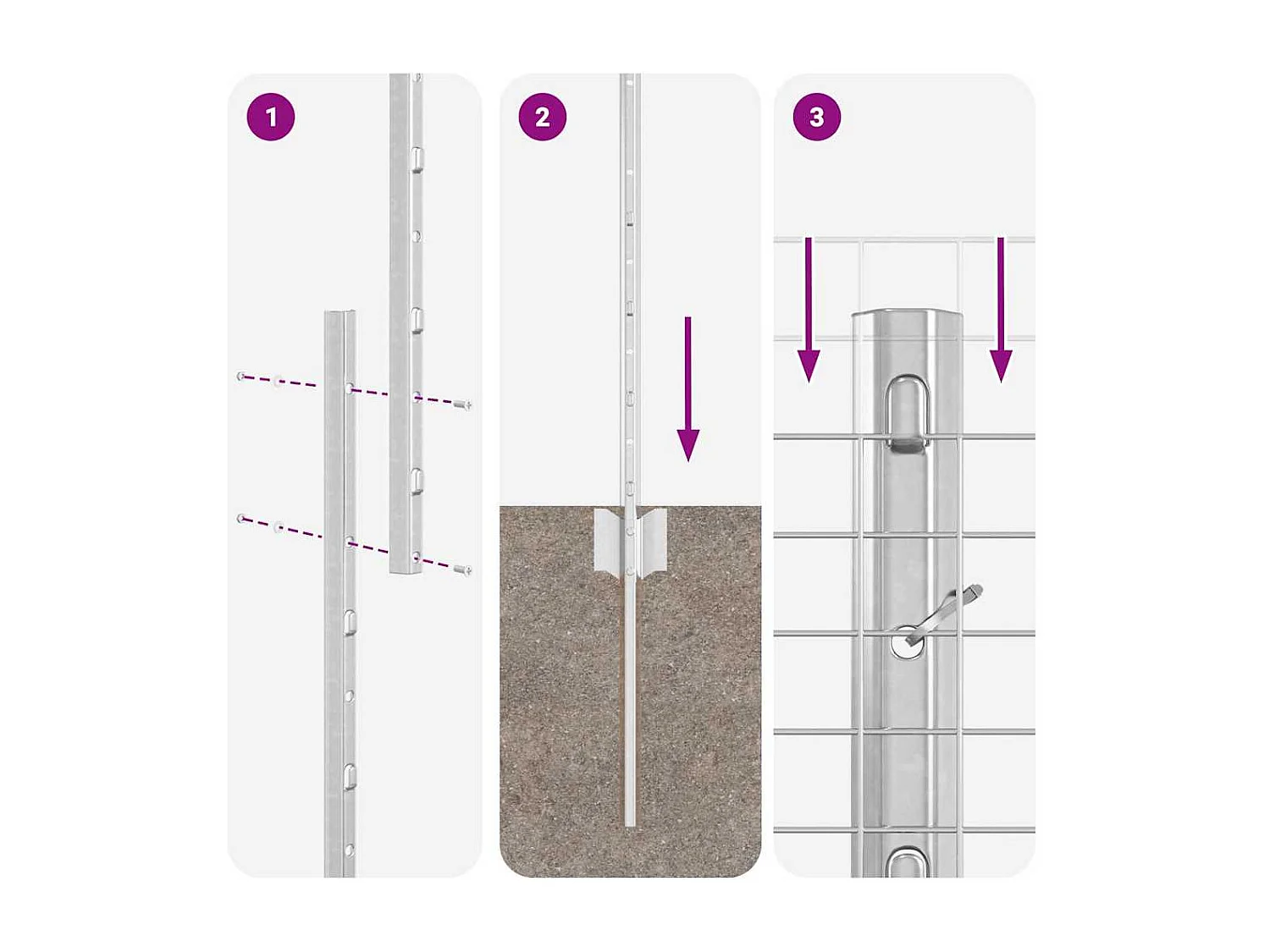 1
2
3