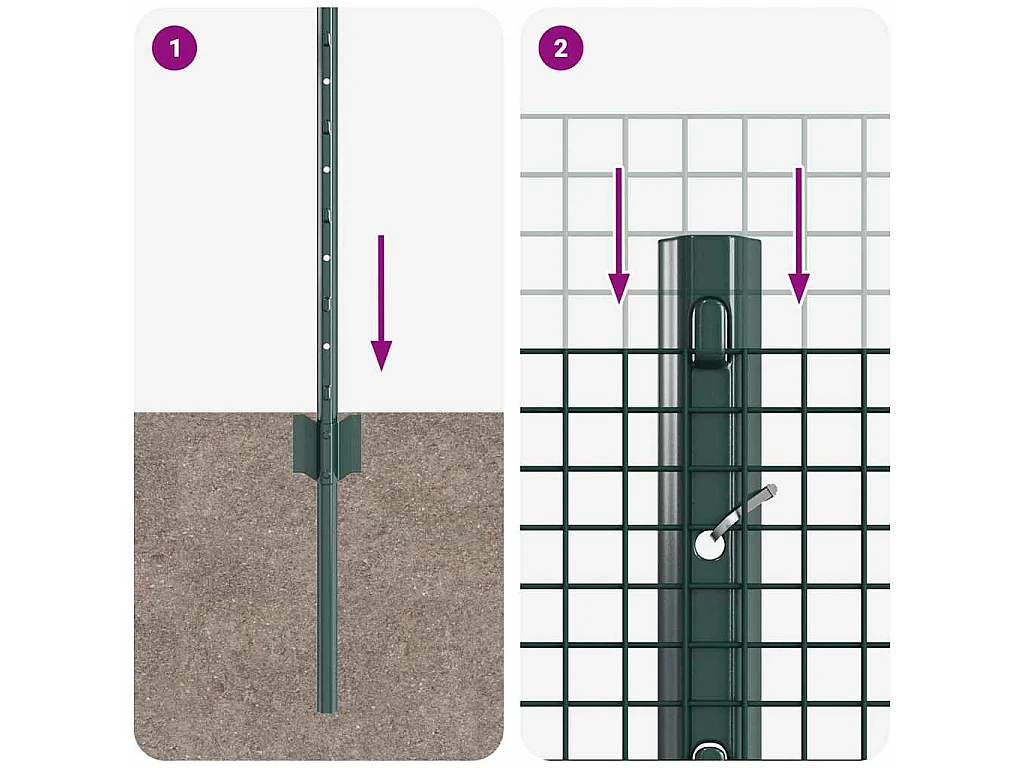 1

2