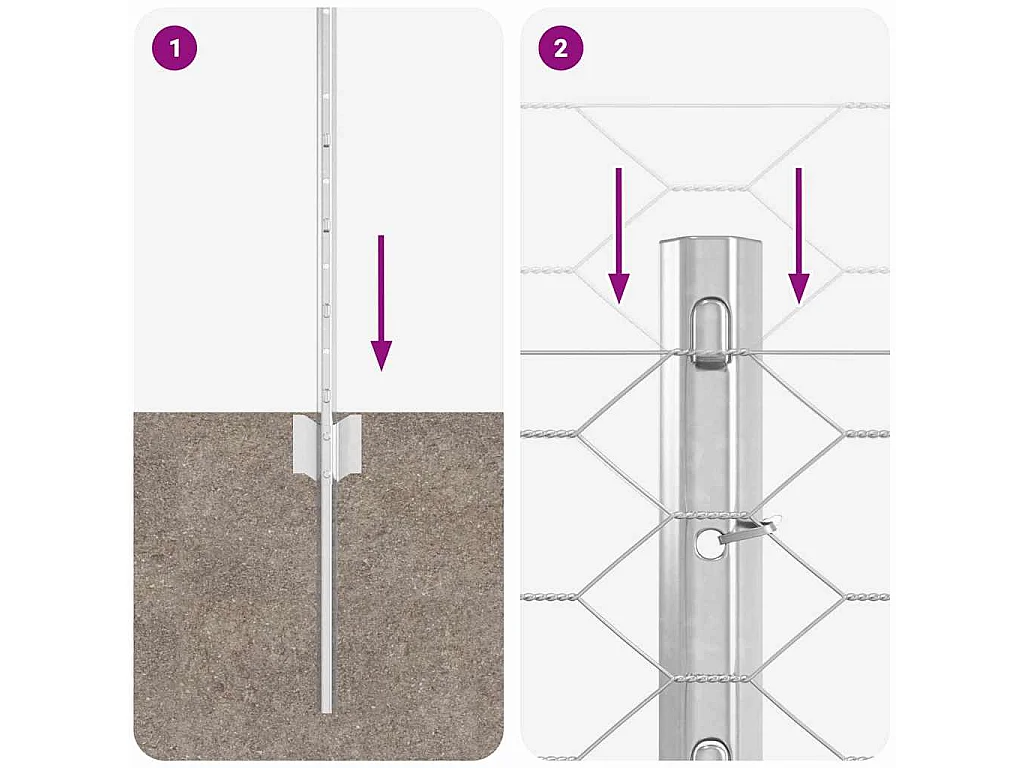 1

2