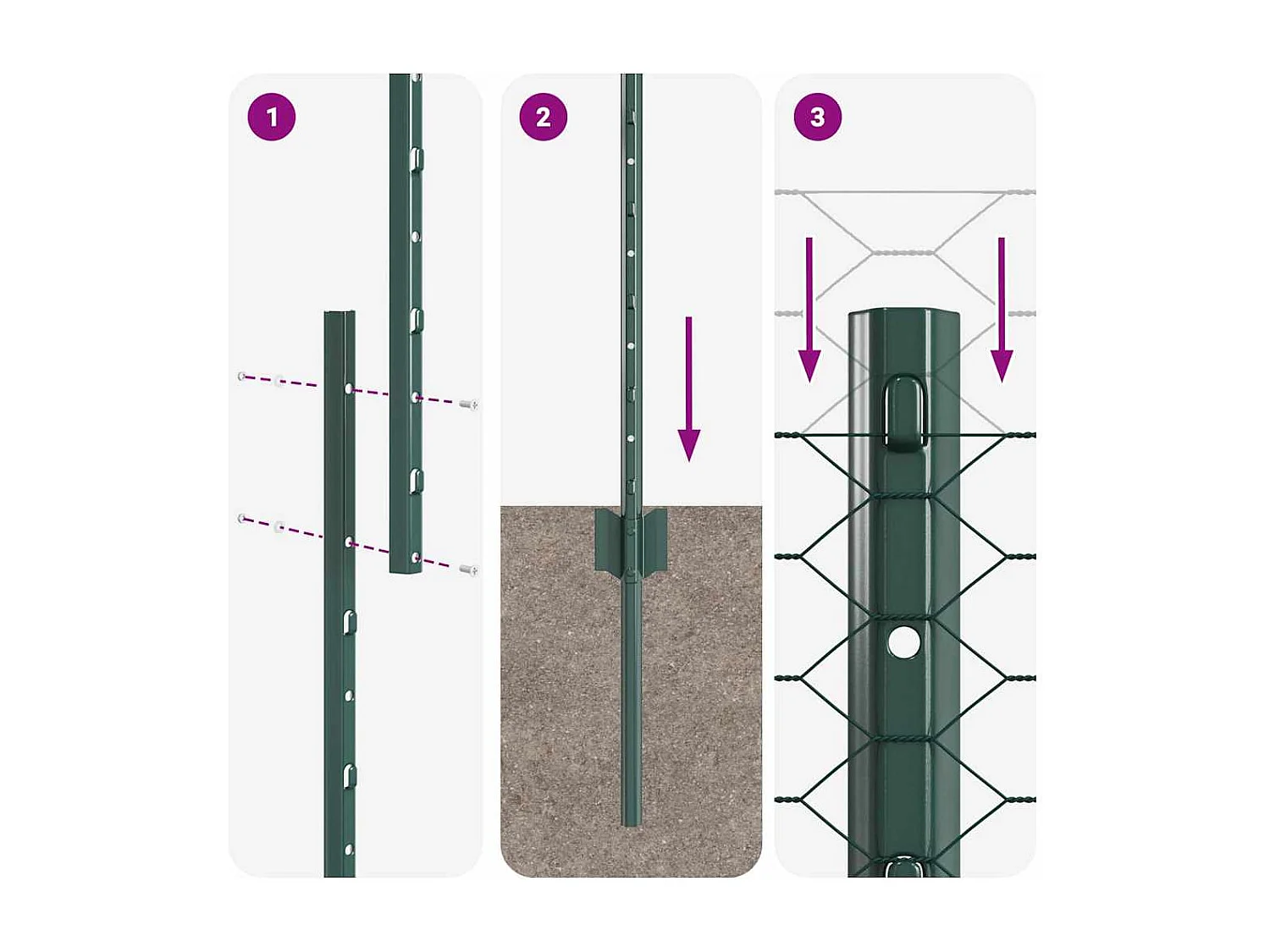 1

2

3