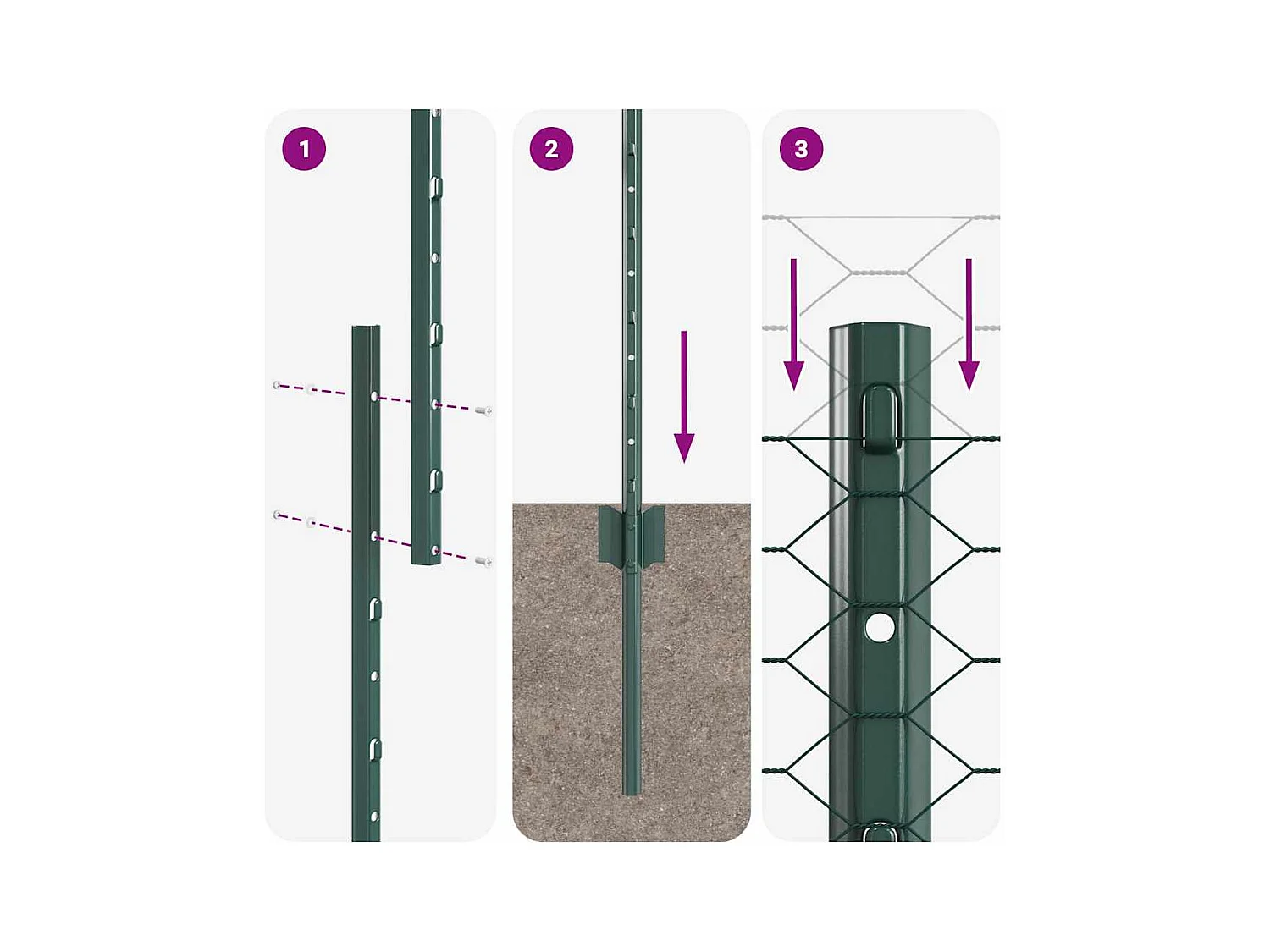 1

2

3