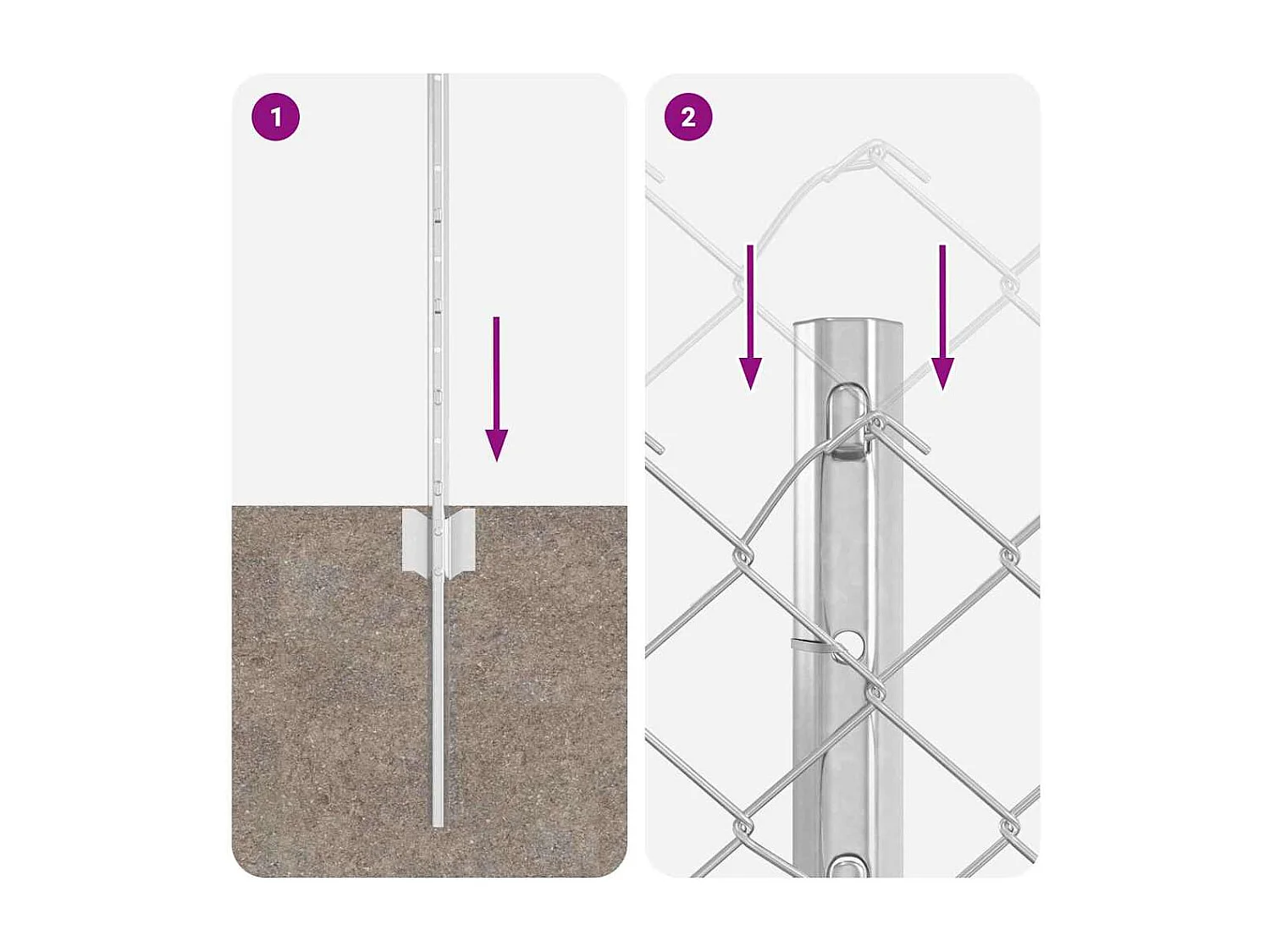 1

2