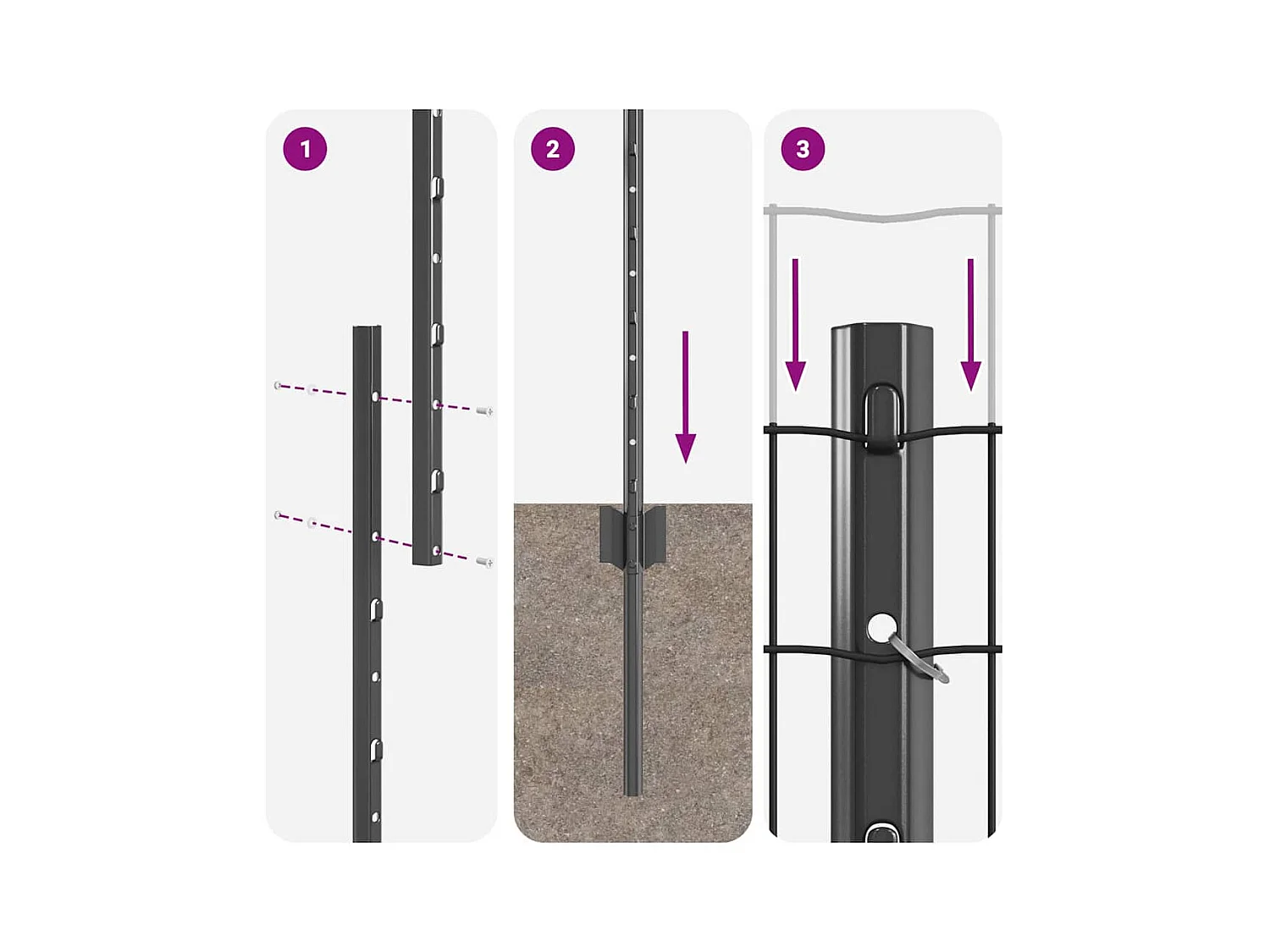 1

2

3