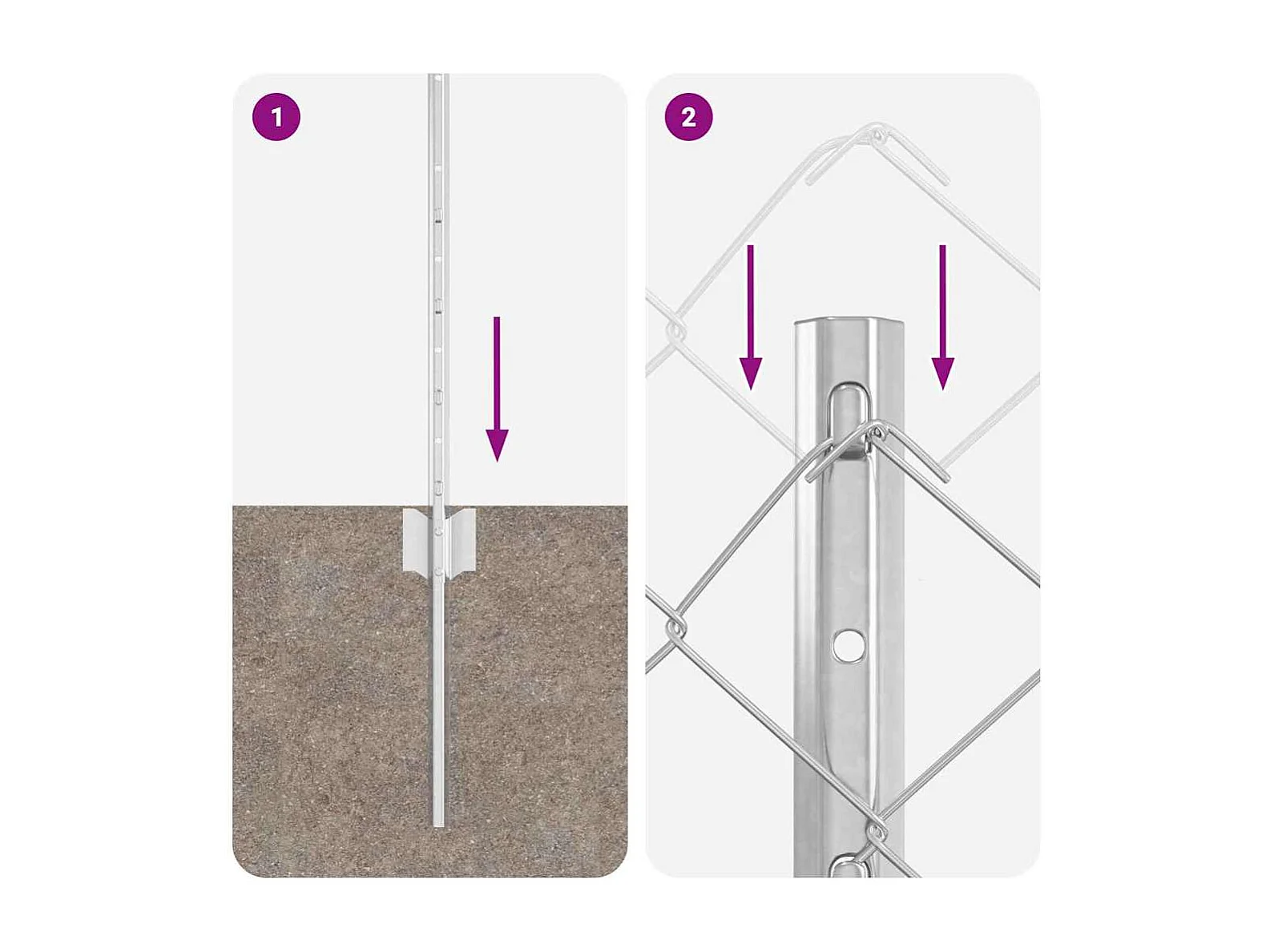 1

2