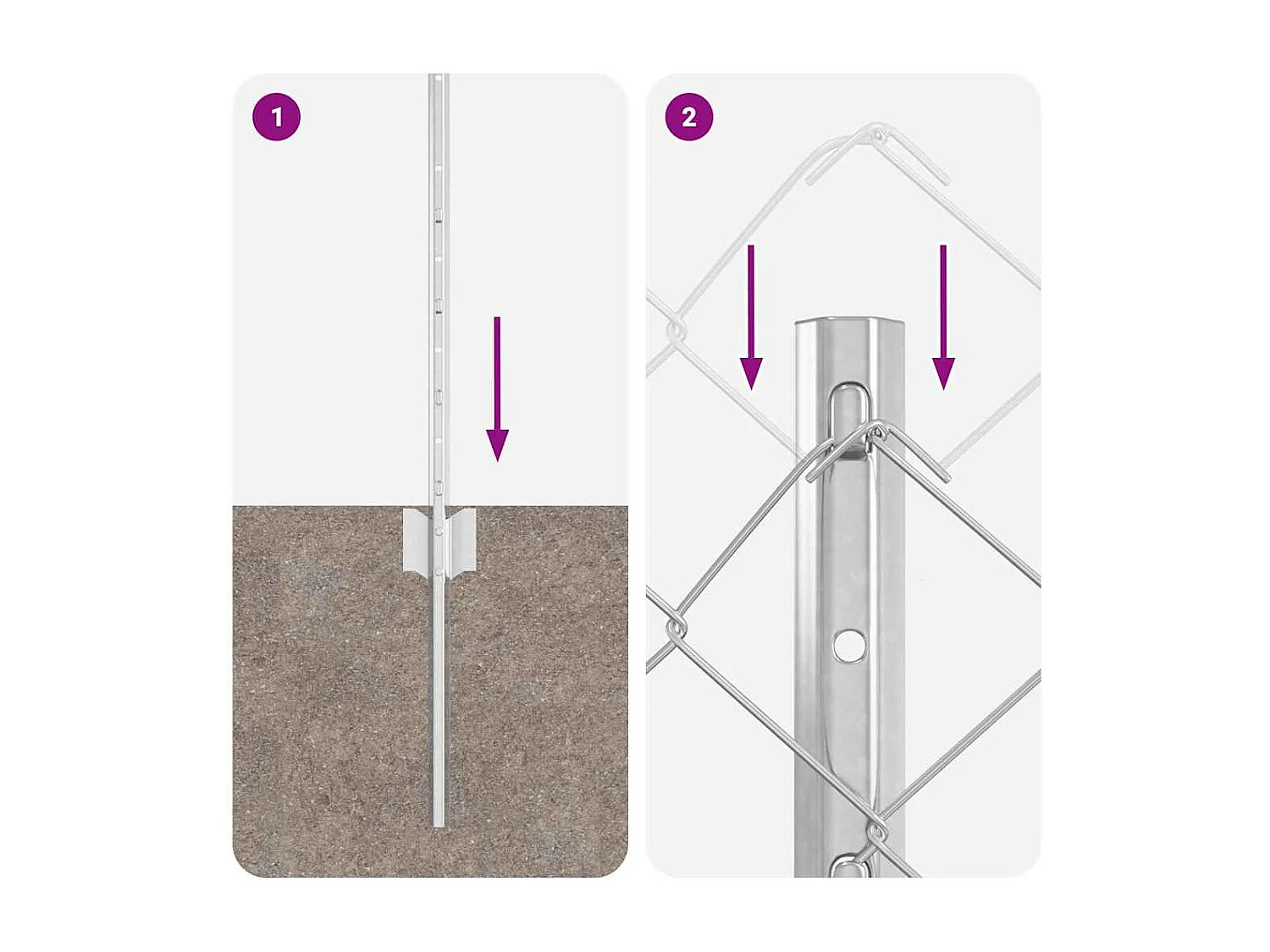 1

2