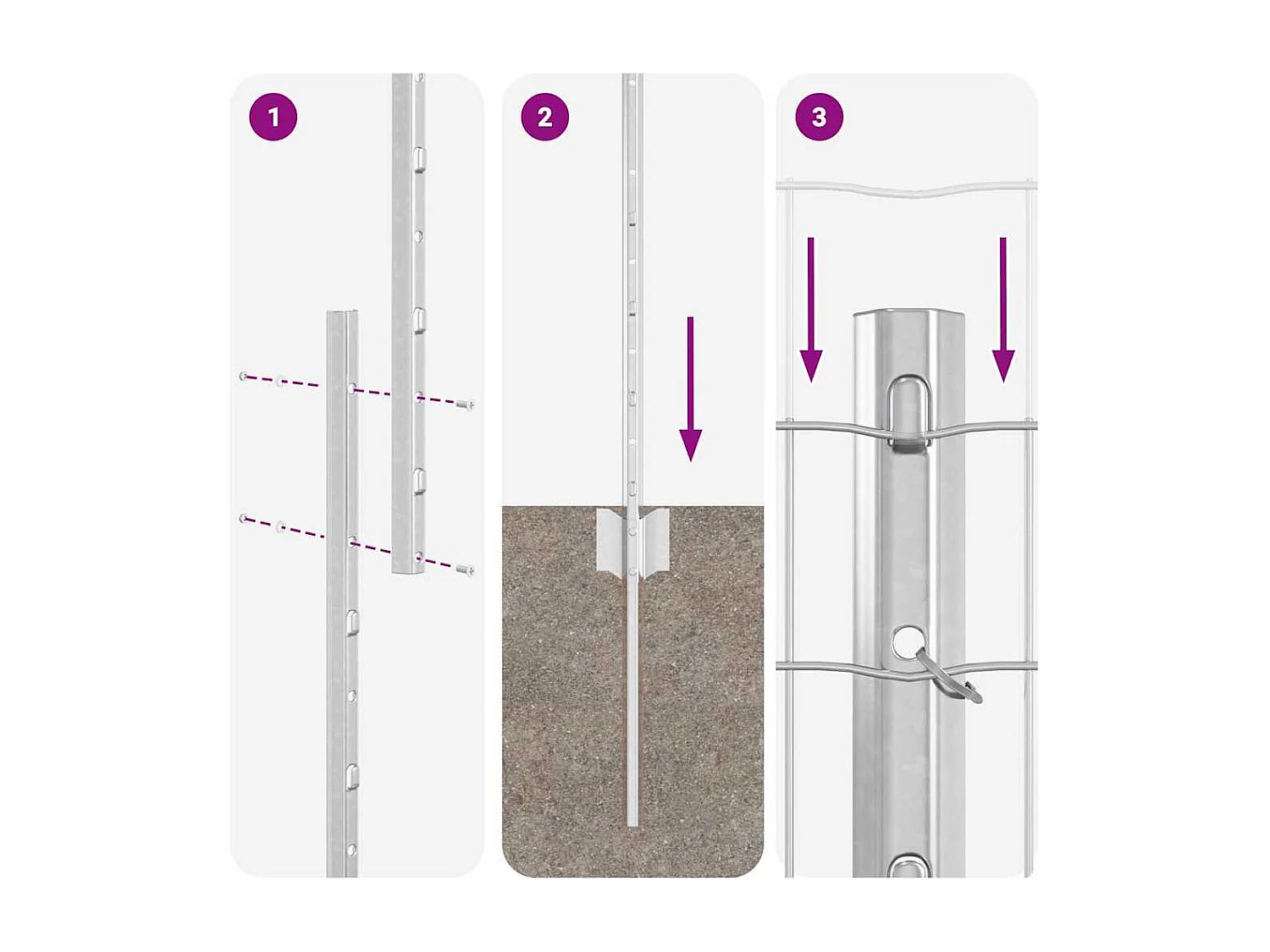 1

2

3