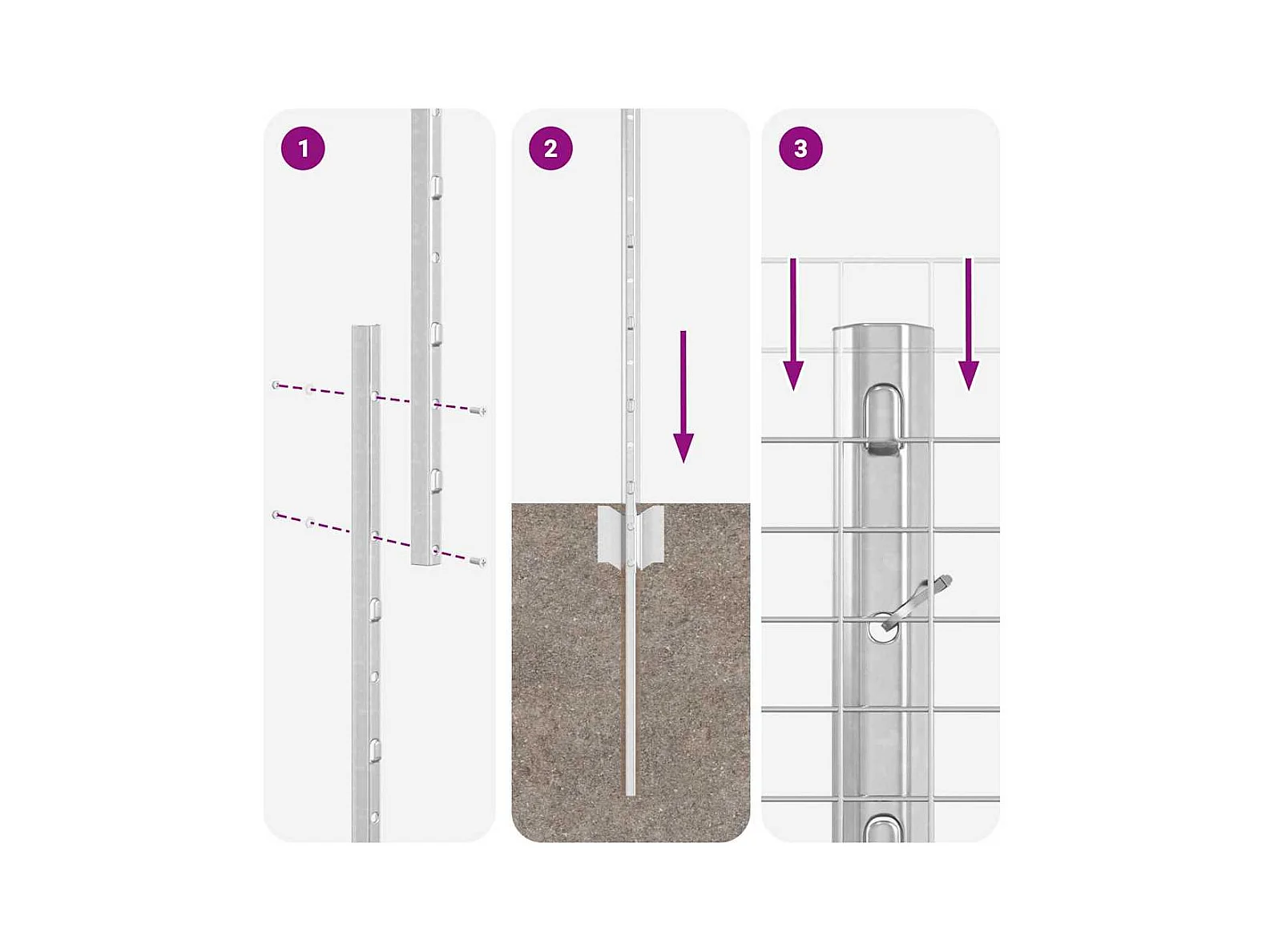 1

2

3